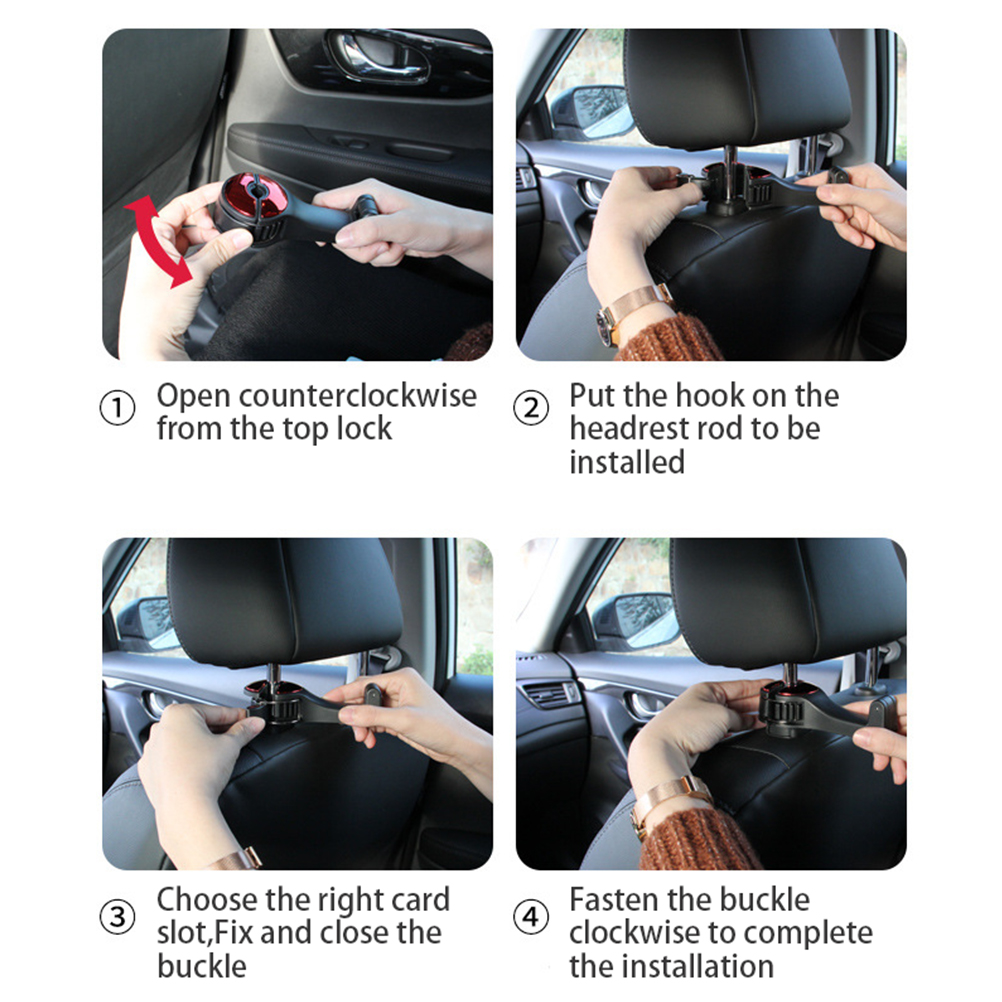 ① Open counterclockwise from the top lock

② Put the hook on the headrest rod to be installed

③ Choose the right card slot,Fix and close the buckle

④ Fasten the buckle clockwise to complete the installation