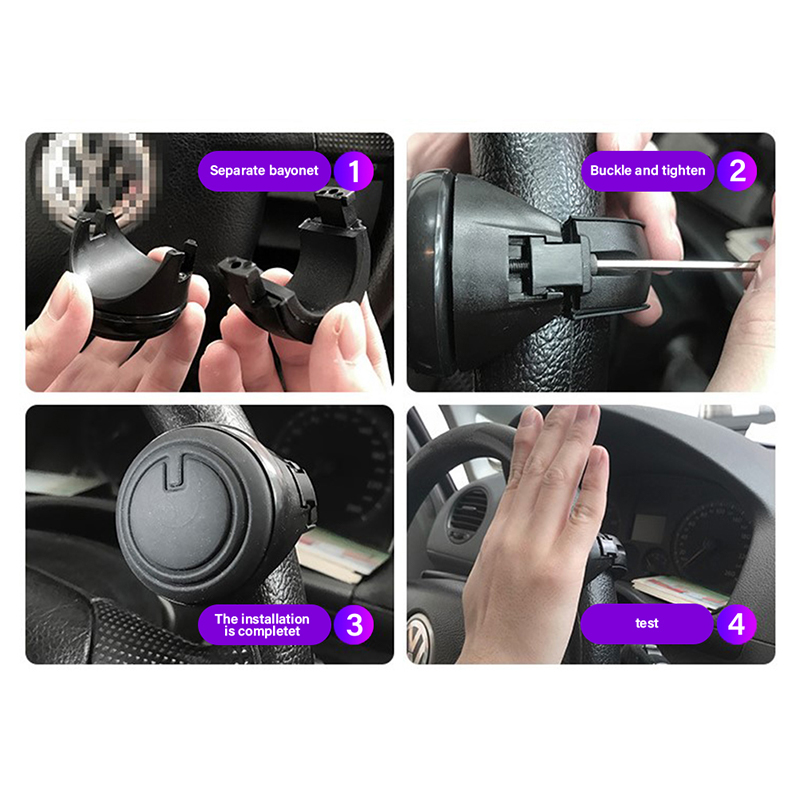 Separate bayonet 1

Buckle and tighten 2

The installation is completet 3

test 4