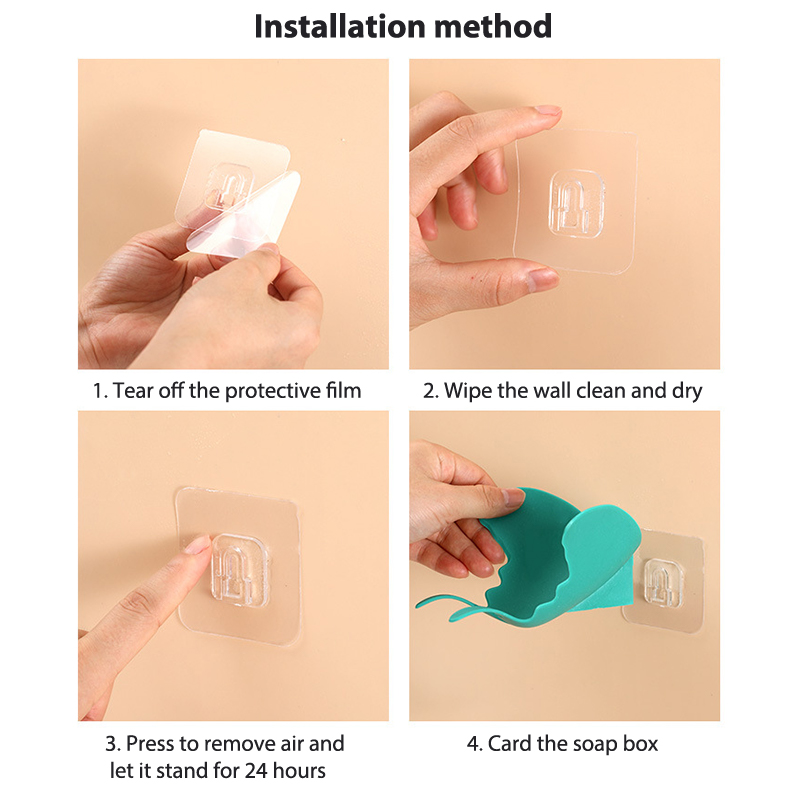 Installation method

1. Tear off the protective film

2. Wipe the wall clean and dry

3. Press to remove air and let it stand for 24 hours

4. Card the soap box