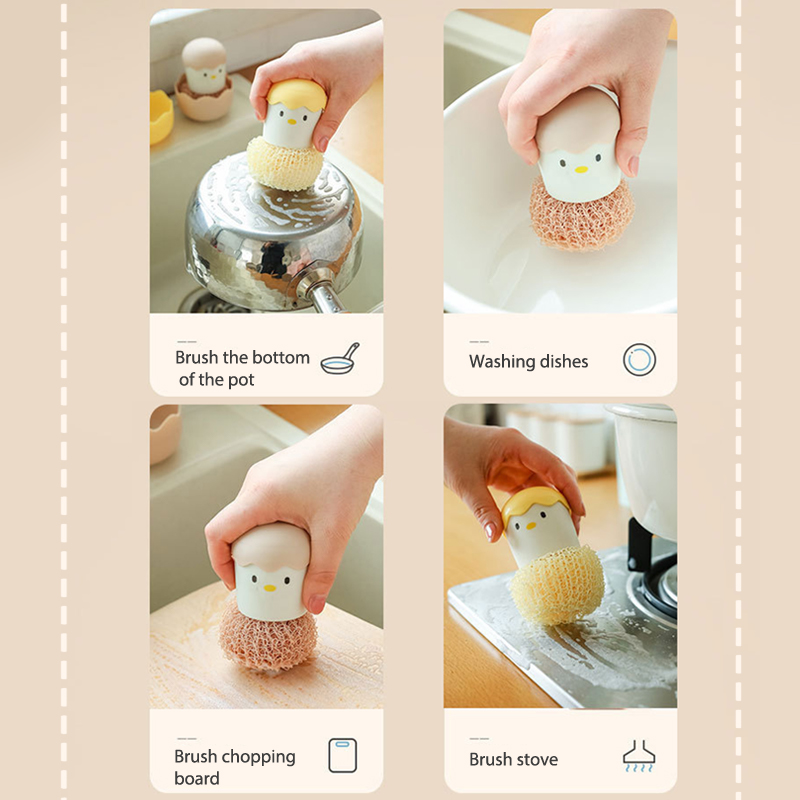 Brush the bottom of the pot

Washing dishes

Brush chopping board

Brush stove