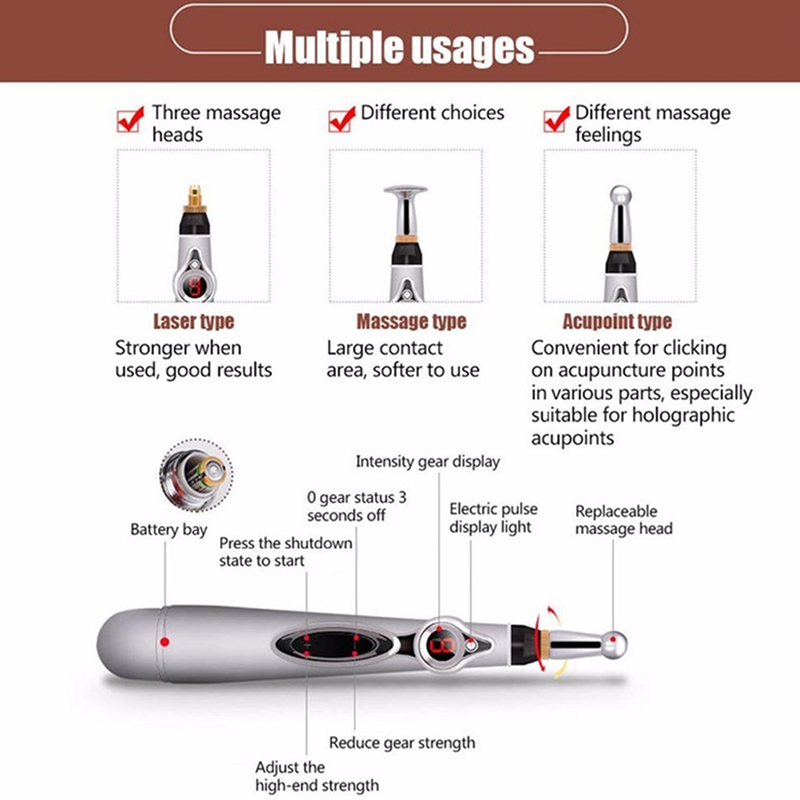 Multiple usages

Three massage heads

Different choices

Different massage feelings

Laser type
Stronger when used, good results

Massage type
Large contact area, softer to use

Acupoint type
Convenient for clicking on acupuncture points in various parts, especially suitable for holographic acupoints

Battery bay

Press the shutdown state to start

0 gear status 3 seconds off

Intensity gear display

Electric pulse display light

Replaceable massage head

Reduce gear strength

Adjust the high-end strength