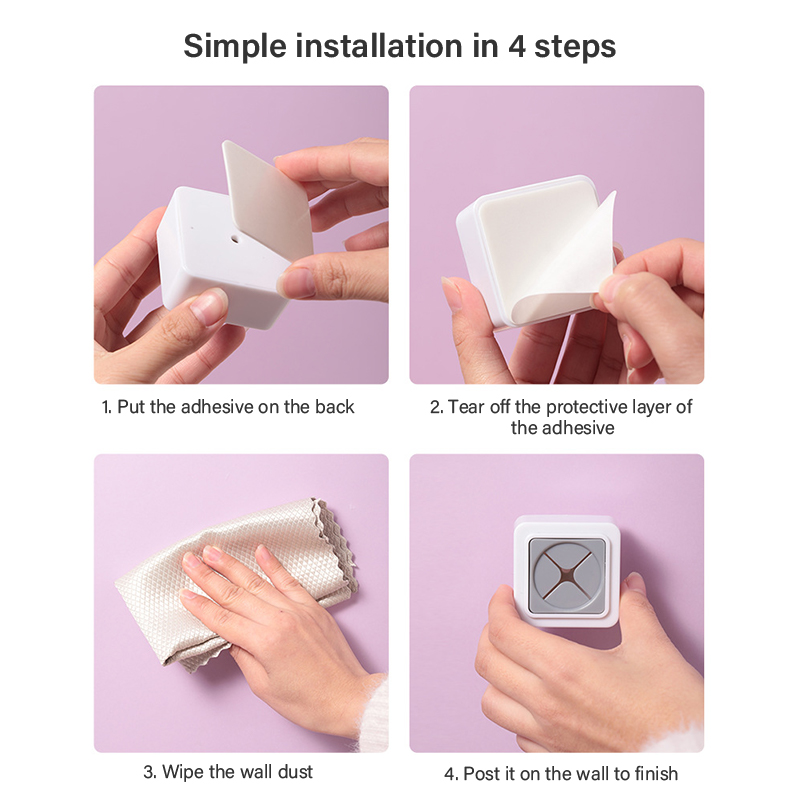 Simple installation in 4 steps

1. Put the adhesive on the back

2. Tear off the protective layer of the adhesive

3. Wipe the wall dust

4. Post it on the wall to finish