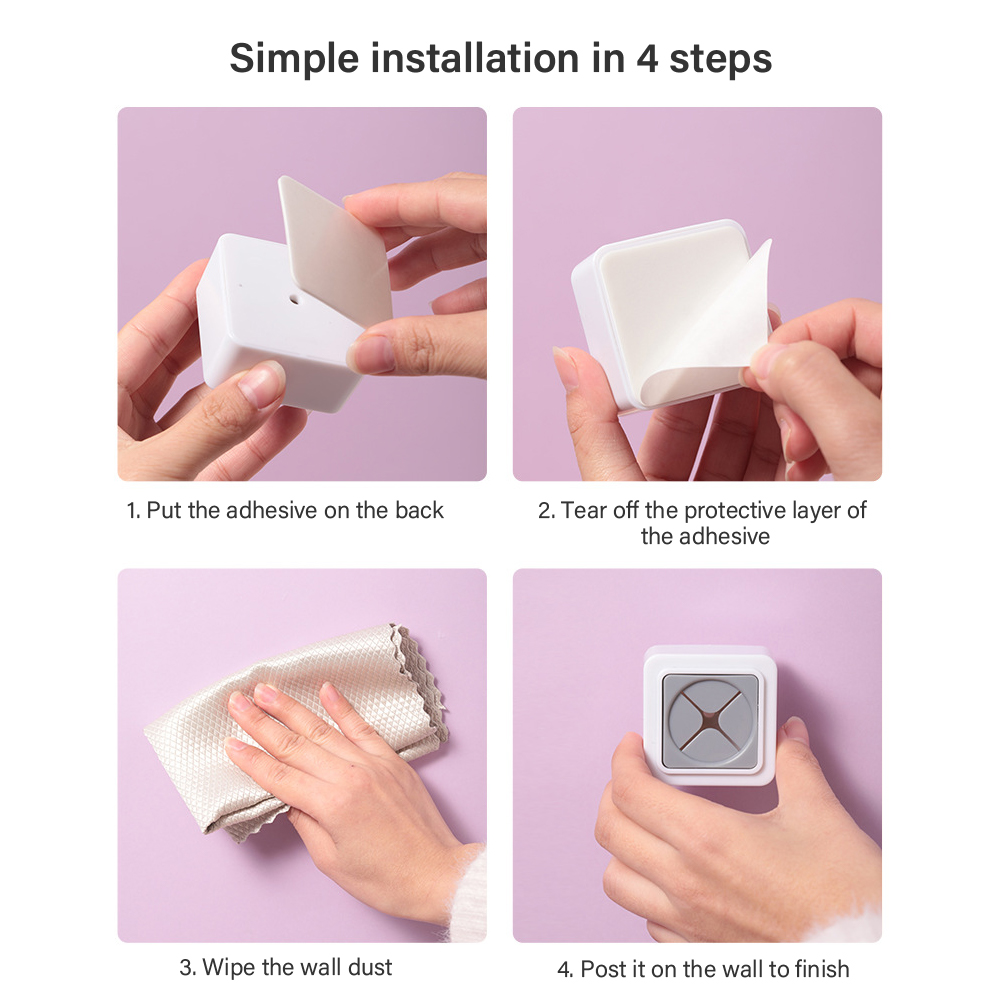 Simple installation in 4 steps

1. Put the adhesive on the back

2. Tear off the protective layer of the adhesive

3. Wipe the wall dust

4. Post it on the wall to finish