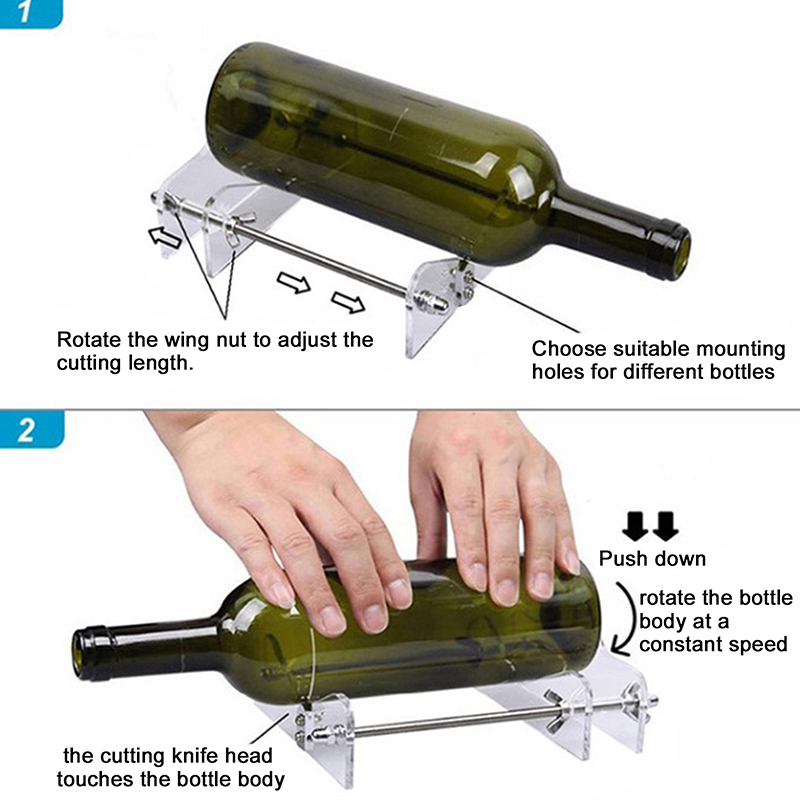 1

Rotate the wing nut to adjust the cutting length.

Choose suitable mounting holes for different bottles

2

Push down

rotate the bottle body at a constant speed

the cutting knife head touches the bottle body