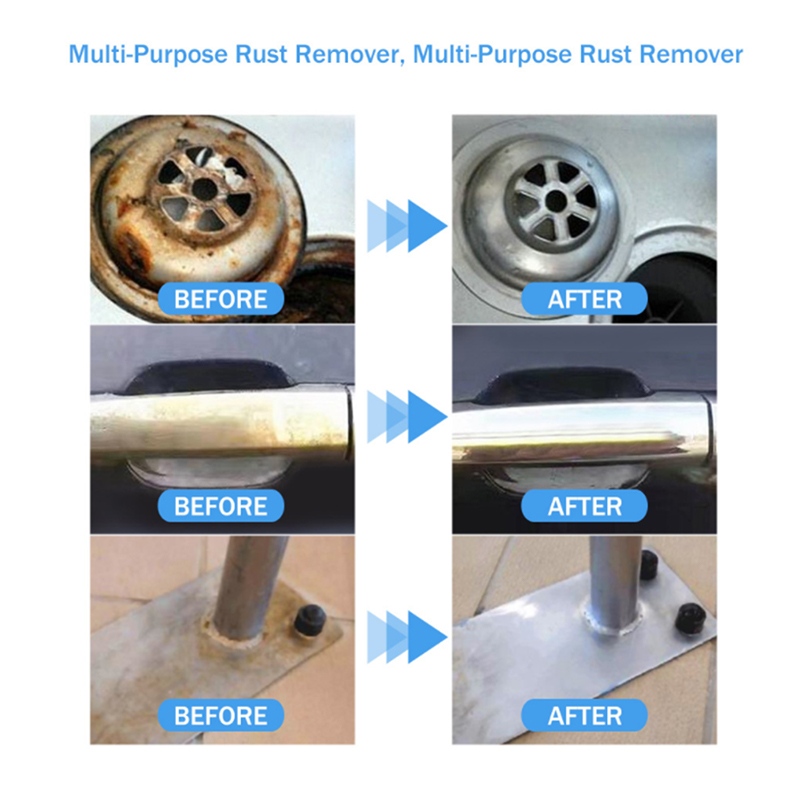 Multi-Purpose Rust Remover, Multi-Purpose Rust Remover

BEFORE

AFTER

BEFORE

AFTER

BEFORE

AFTER