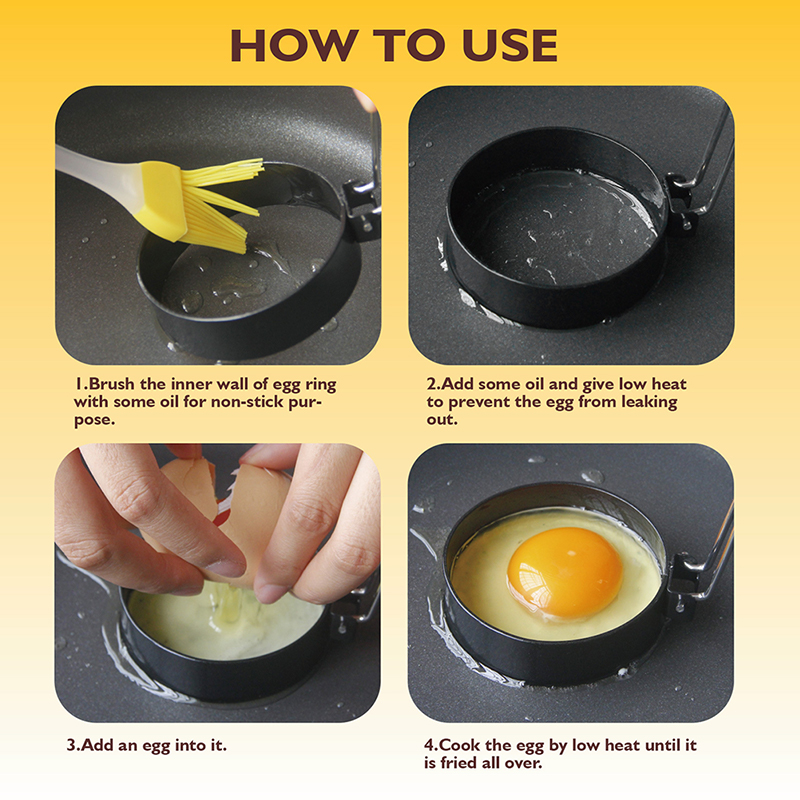 HOW TO USE

1.Brush the inner wall of egg ring with some oil for non-stick purpose.

2.Add some oil and give low heat to prevent the egg from leaking out.

3.Add an egg into it.

4.Cook the egg by low heat until it is fried all over.