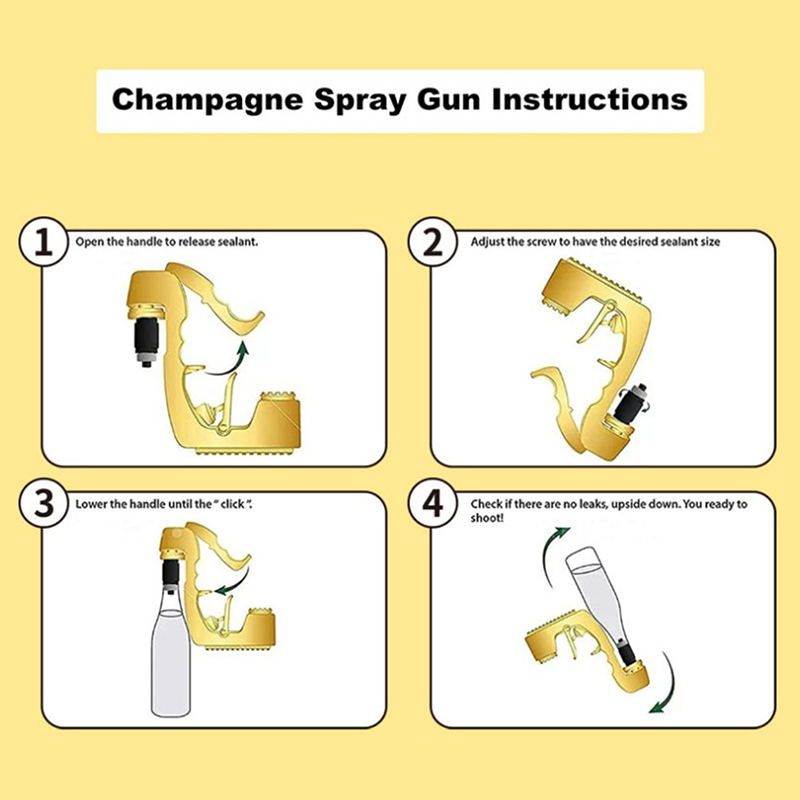 Champagne Spray Gun Instructions

1 Open the handle to release sealant.

2 Adjust the screw to have the desired sealant size

3 Lower the handle until the " click ".

4 Check if there are no leaks, upside down. You ready to shoot!