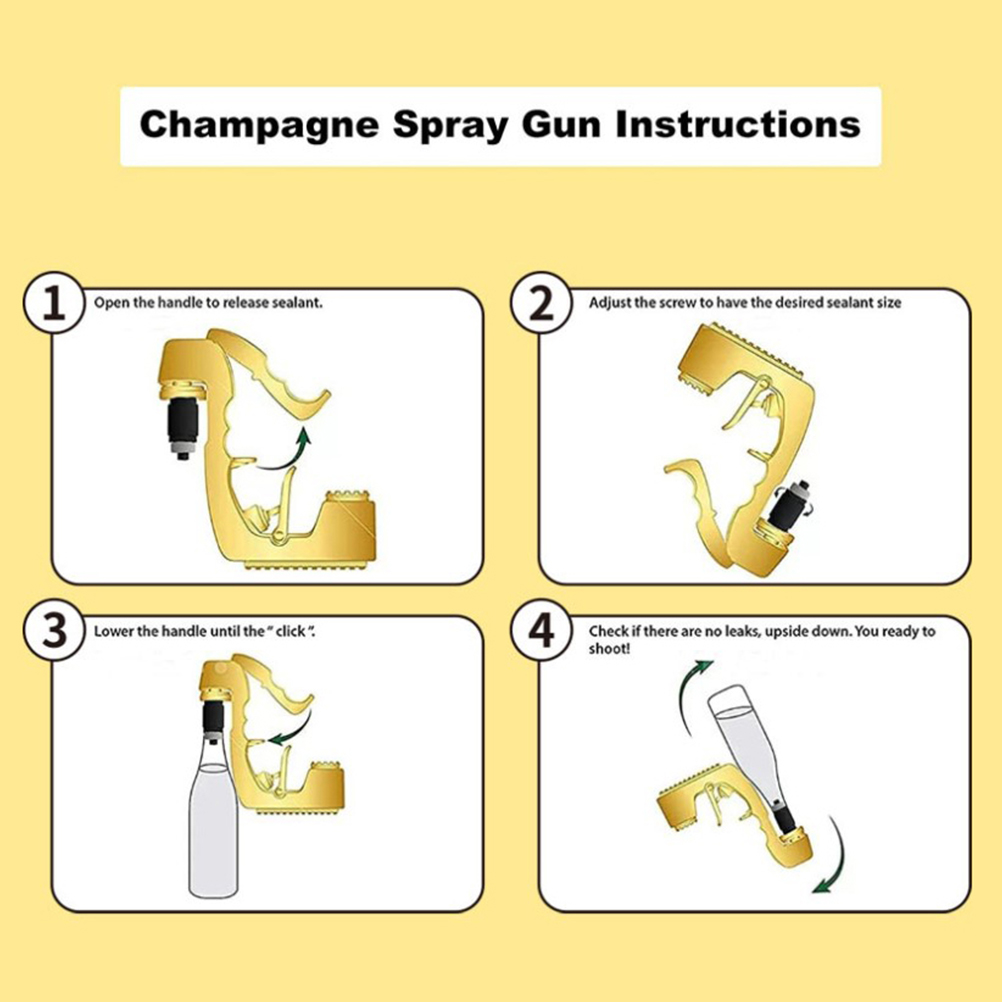 Champagne Spray Gun Instructions

1 Open the handle to release sealant.

2 Adjust the screw to have the desired sealant size

3 Lower the handle until the " click ".

4 Check if there are no leaks, upside down. You ready to shoot!