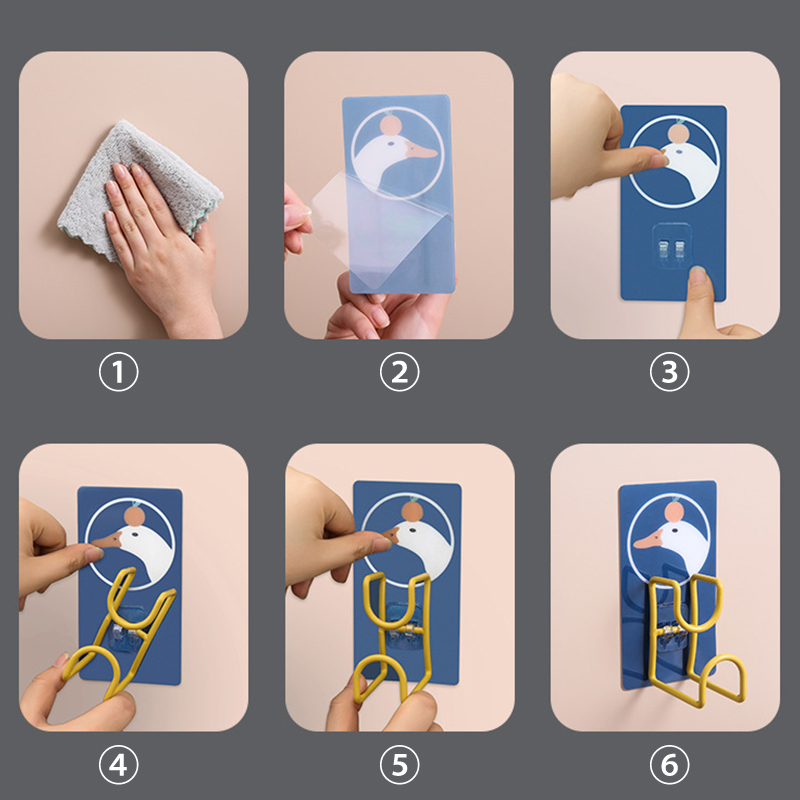 ①

②

③

④

⑤

⑥