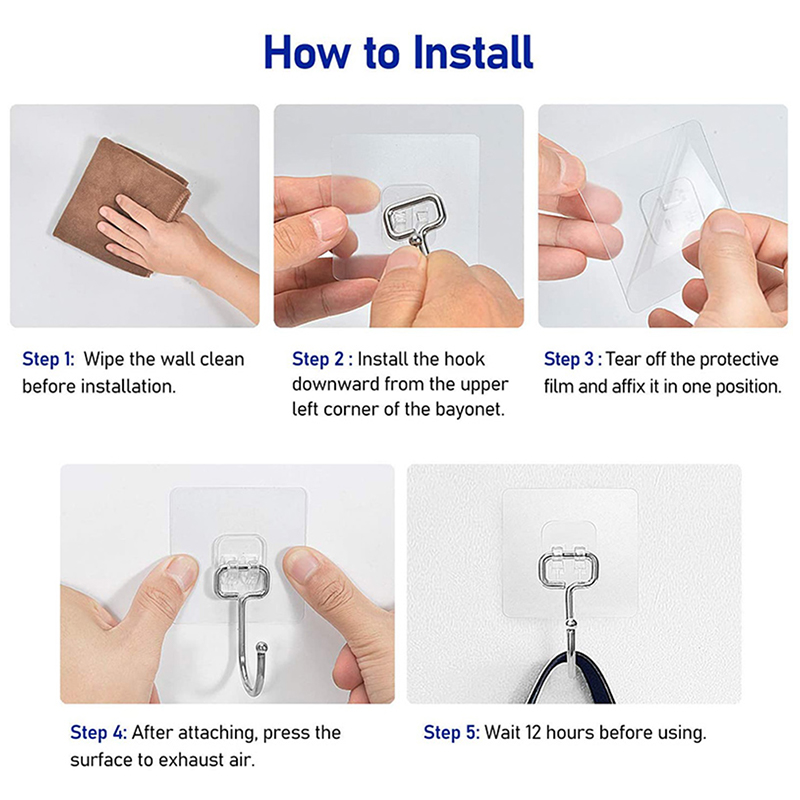 How to Install

Step 1: Wipe the wall clean before installation.

Step 2 : Install the hook downward from the upper left corner of the bayonet.

Step 3 : Tear off the protective film and affix it in one position.

Step 4: After attaching, press the surface to exhaust air.

Step 5: Wait 12 hours before using.