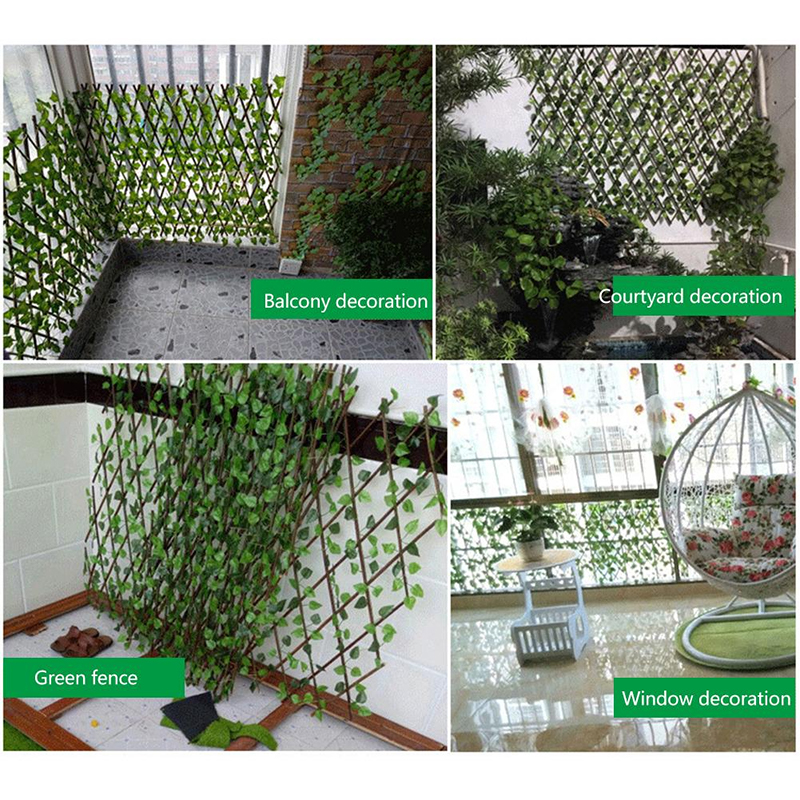 Balcony decoration

Courtyard decoration

Green fence

Window decoration