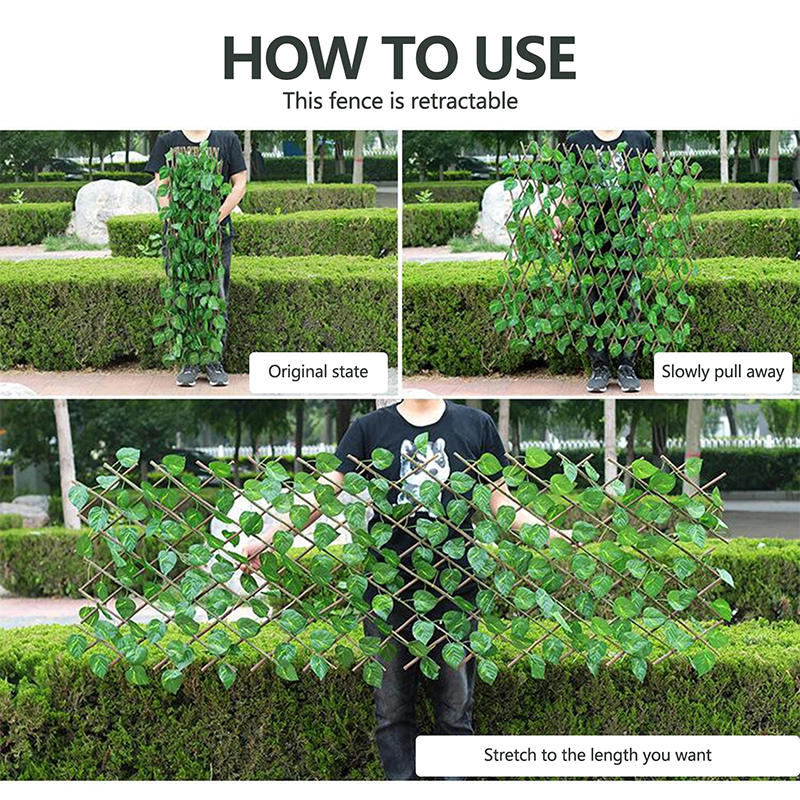 HOW TO USE
This fence is retractable

Original state

Slowly pull away

Stretch to the length you want