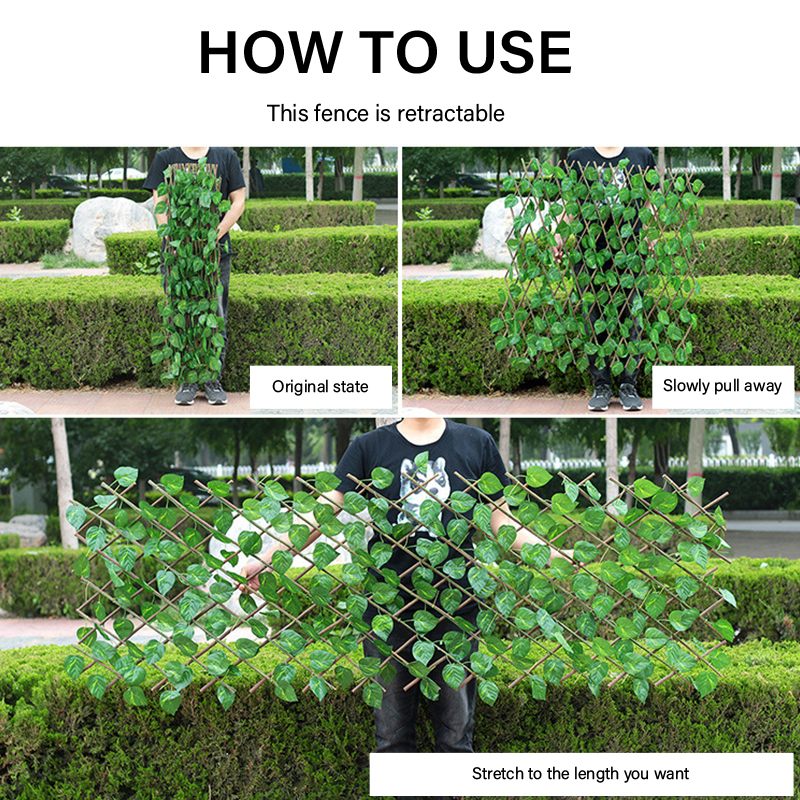 HOW TO USE

This fence is retractable

Original state

Slowly pull away

Stretch to the length you want