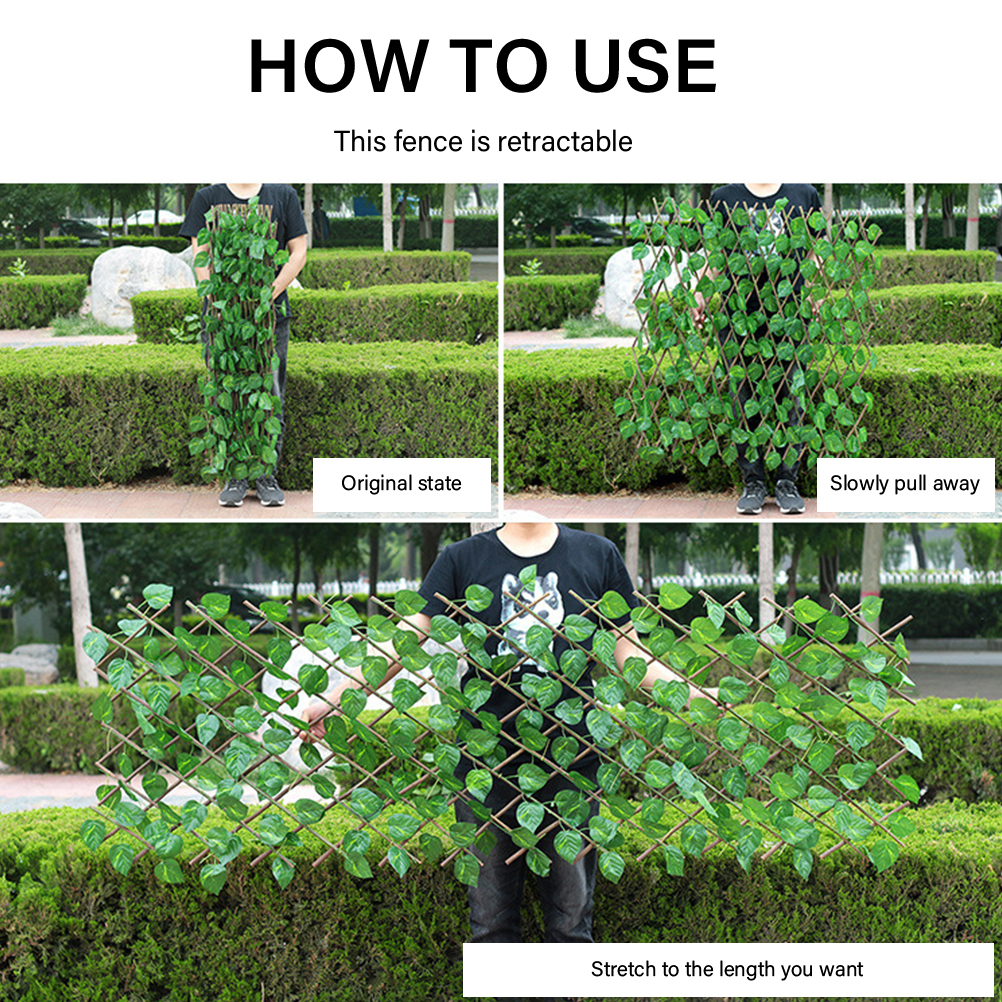 HOW TO USE

This fence is retractable

Original state

Slowly pull away

Stretch to the length you want