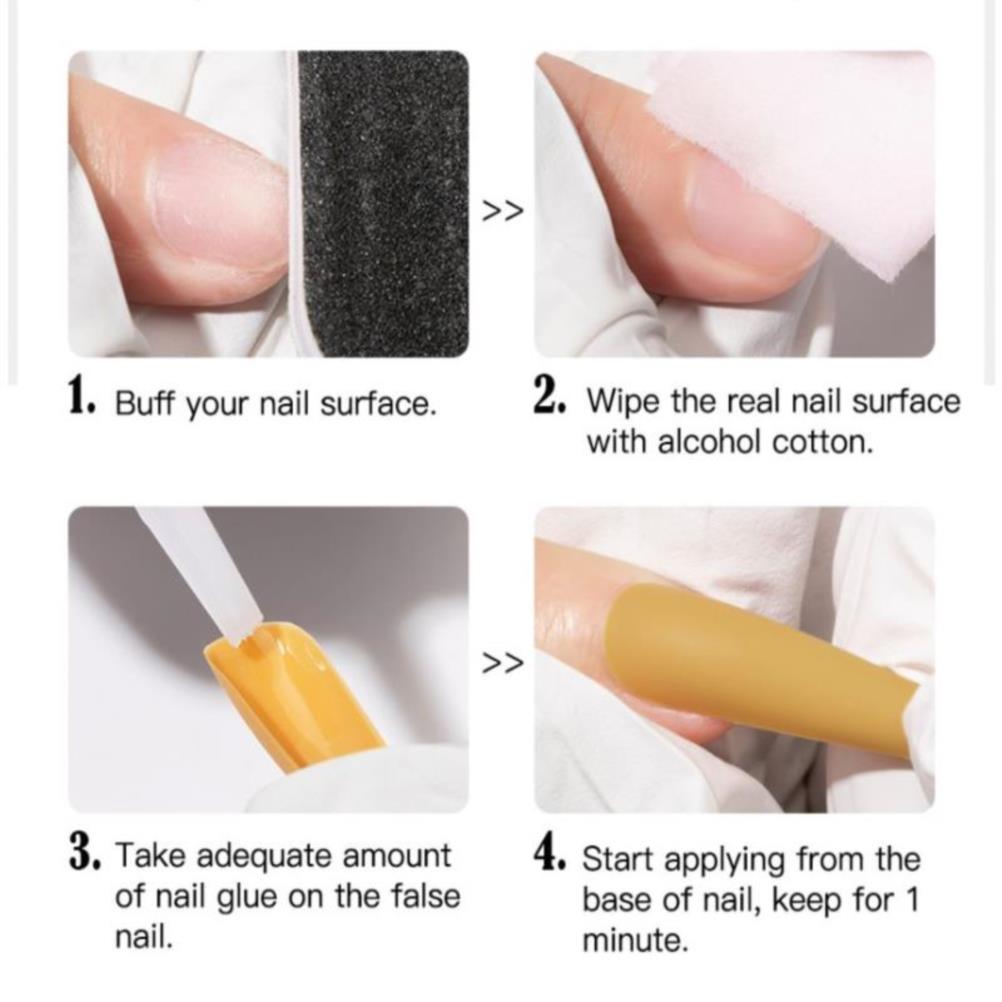 >>

1. Buff your nail surface.

2. Wipe the real nail surface with alcohol cotton.

>>

3. Take adequate amount of nail glue on the false nail.

4. Start applying from the base of nail, keep for 1 minute.