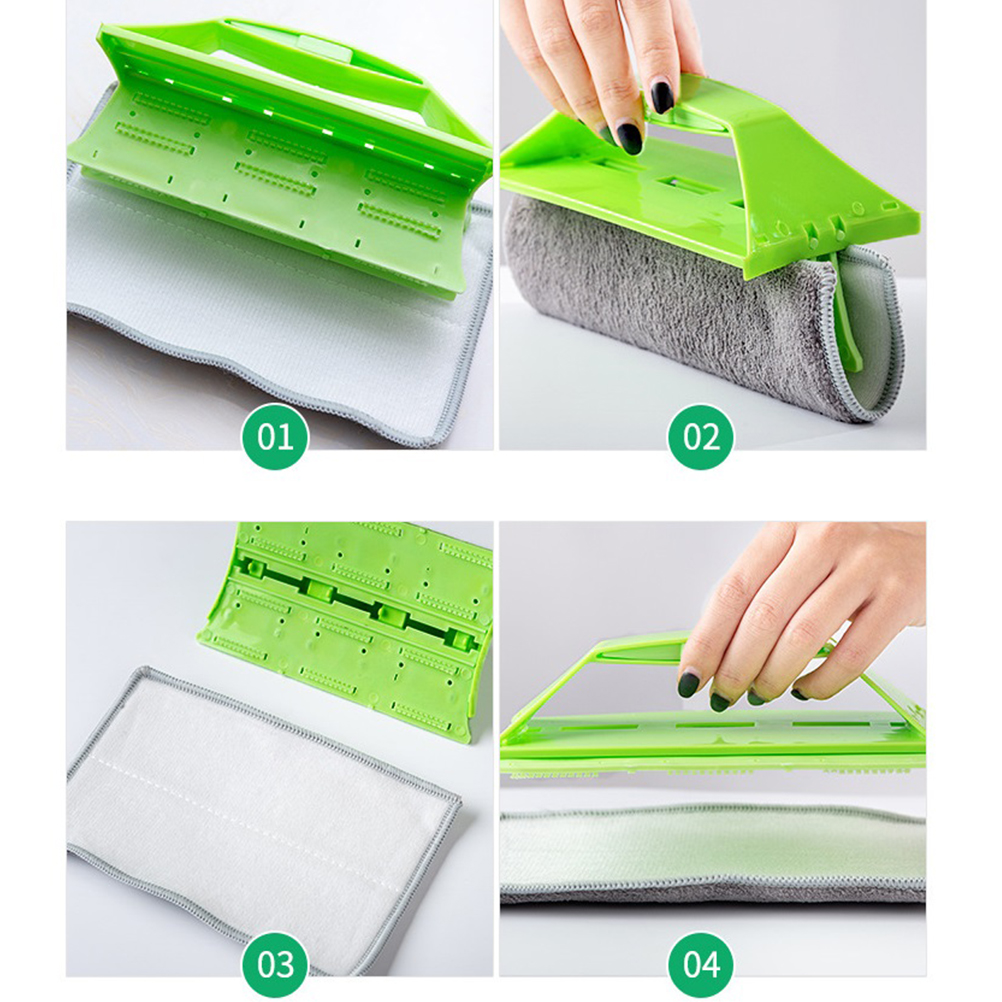 01

02

03

04