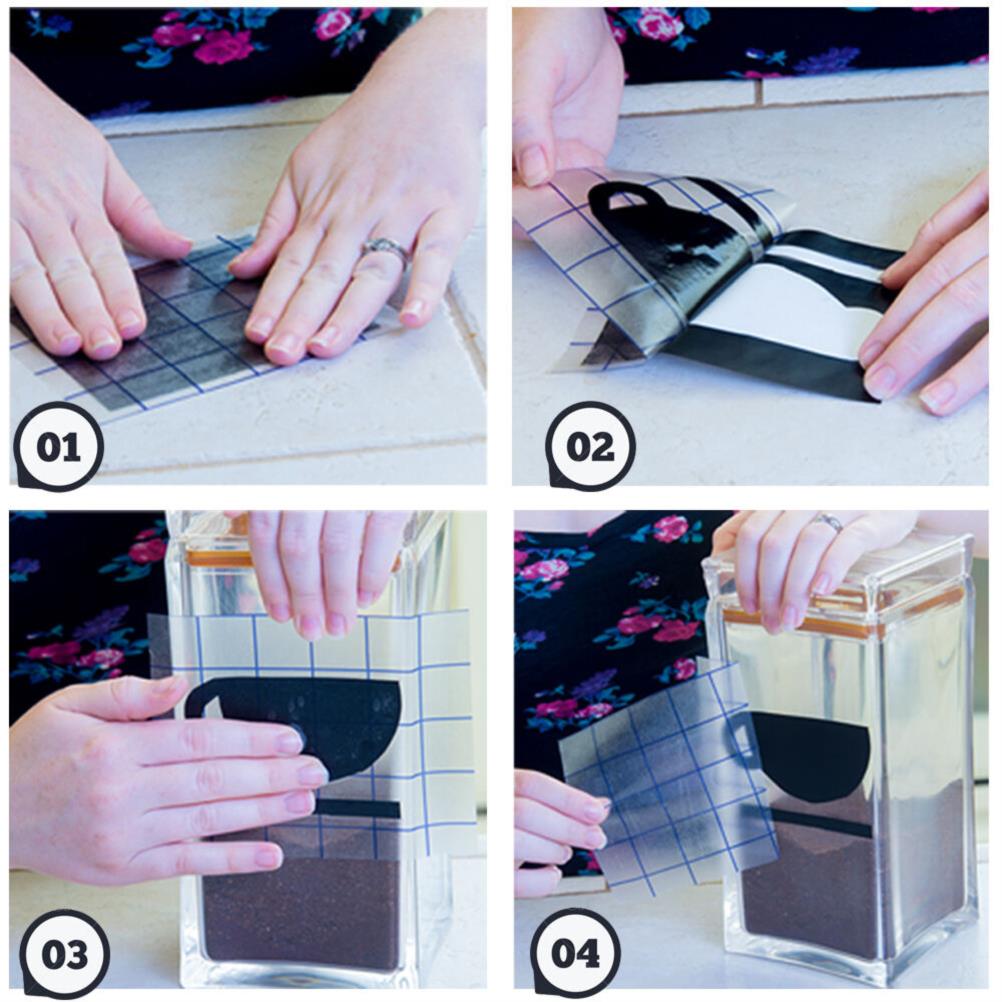 01

02

03

04