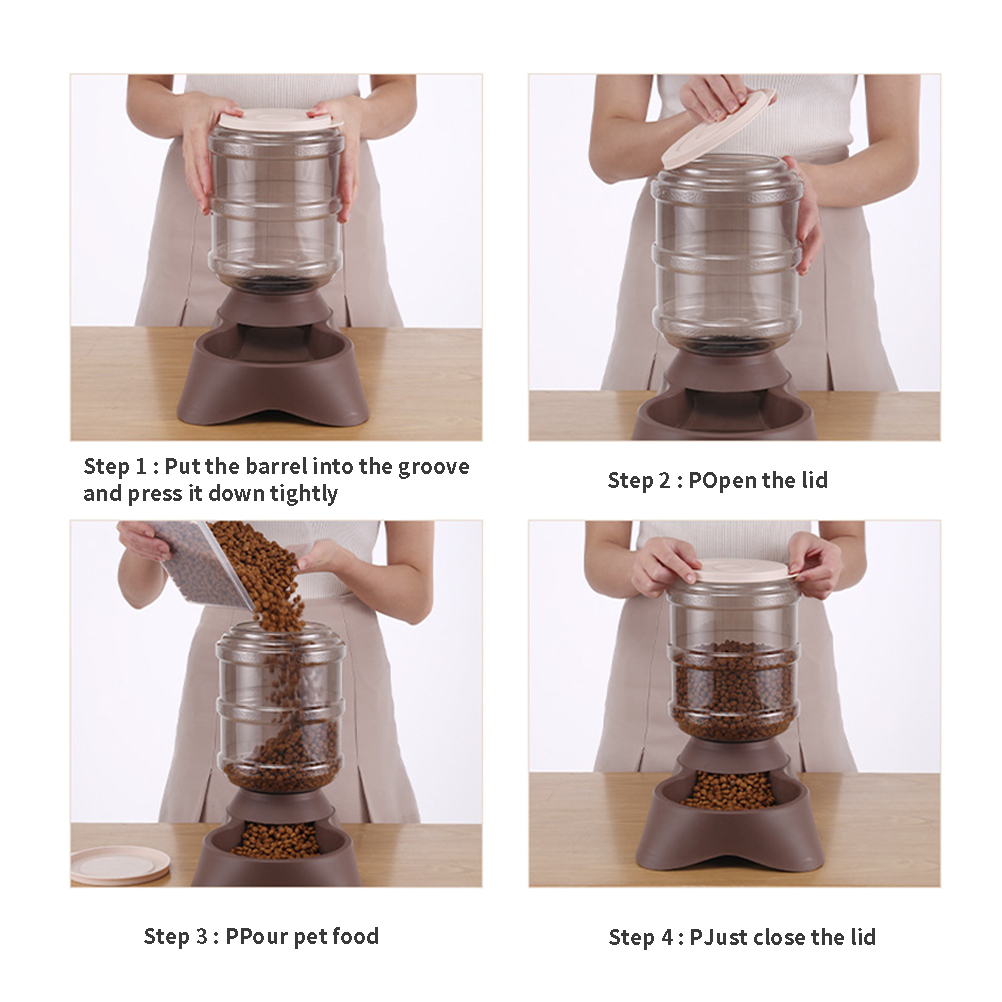 Step 1 : Put the barrel into the groove and press it down tightly

Step 2 : POpen the lid

Step 3 : PPour pet food

Step 4 : PJust close the lid