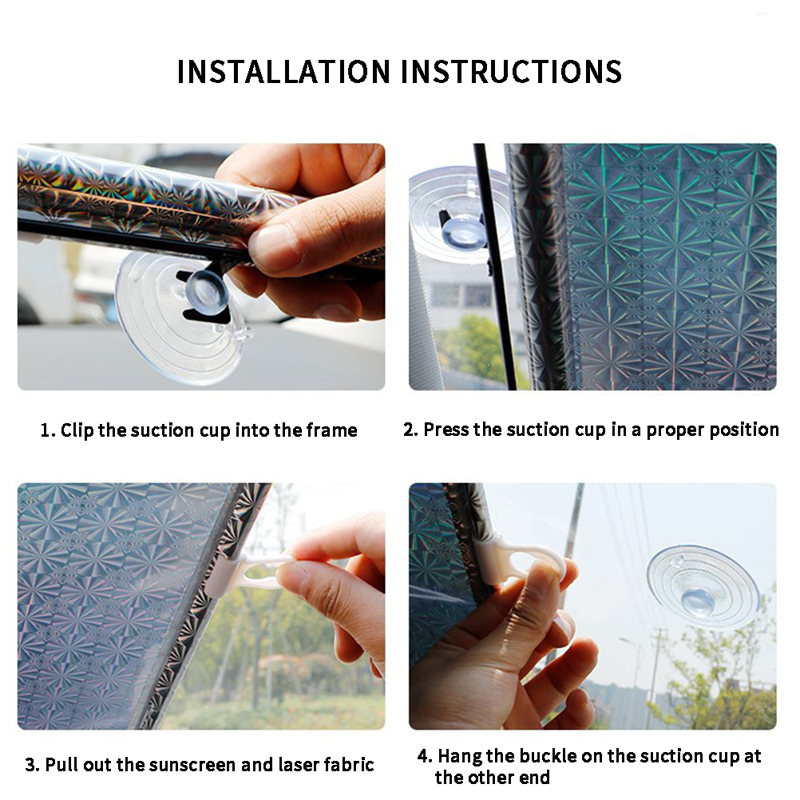 INSTALLATION INSTRUCTIONS

1. Clip the suction cup into the frame

2. Press the suction cup in a proper position

3. Pull out the sunscreen and laser fabric

4. Hang the buckle on the suction cup at the other end