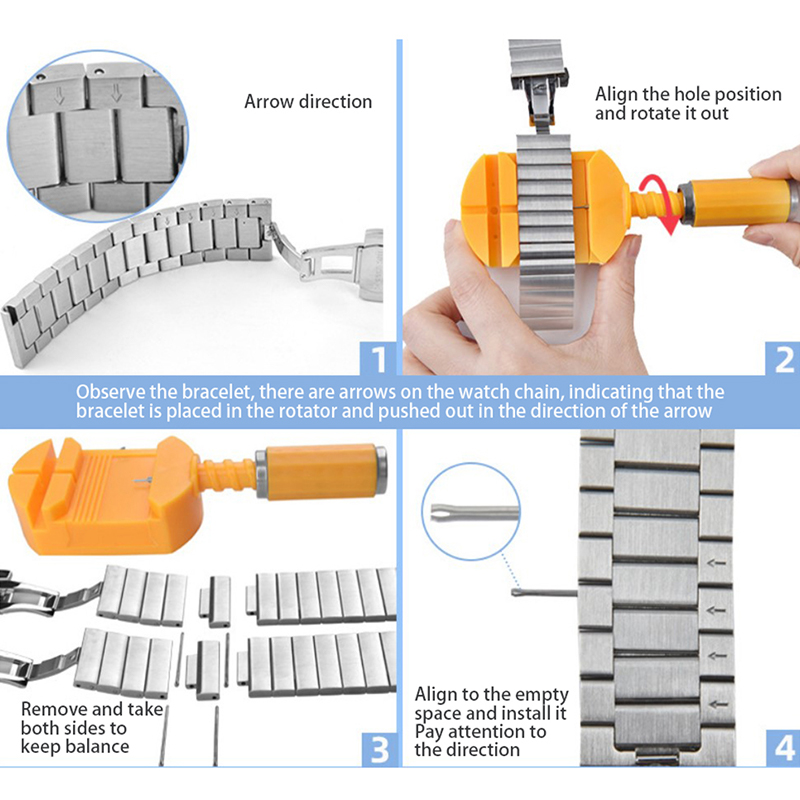 Arrow direction

1

Align the hole position and rotate it out

2

Observe the bracelet, there are arrows on the watch chain, indicating that the bracelet is placed in the rotator and pushed out in the direction of the arrow

Remove and take both sides to keep balance

3

Align to the empty space and install it
Pay attention to the direction

4