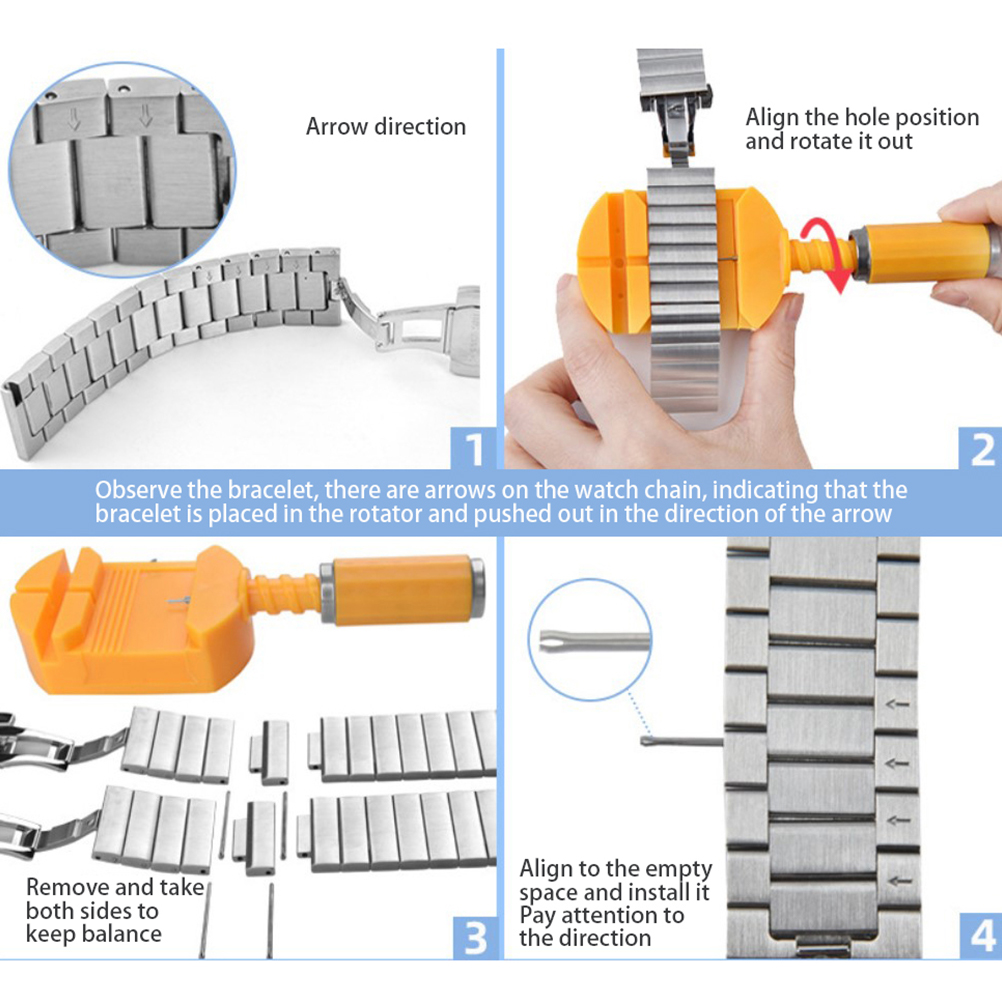 Arrow direction

1

Align the hole position and rotate it out

2

Observe the bracelet, there are arrows on the watch chain, indicating that the bracelet is placed in the rotator and pushed out in the direction of the arrow

Remove and take both sides to keep balance

3

Align to the empty space and install it Pay attention to the direction

4