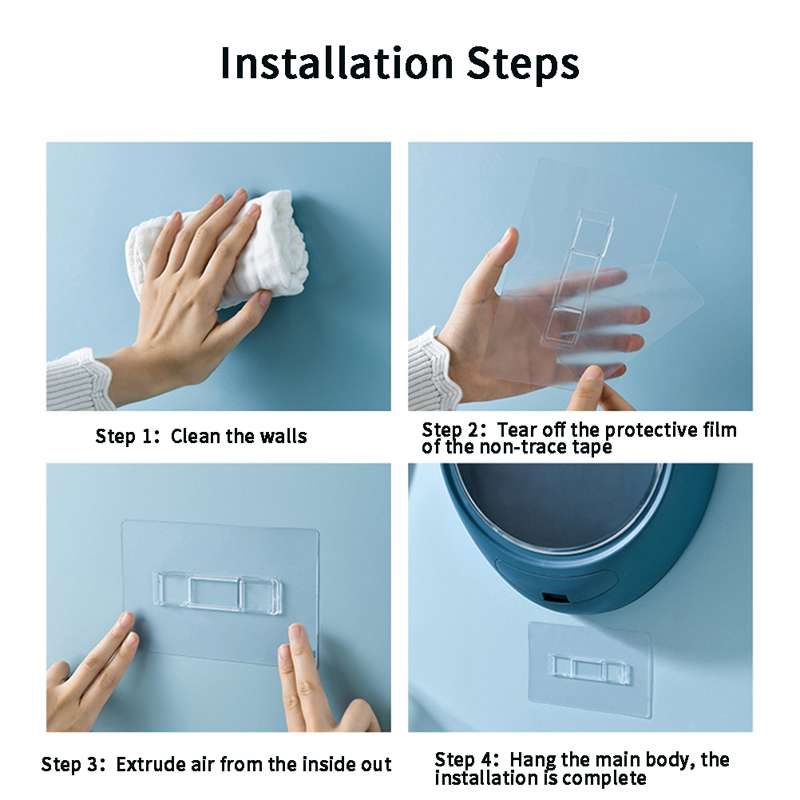 Installation Steps

Step 1: Clean the walls

Step 2: Tear off the protective film of the non-trace tape

Step 3: Extrude air from the inside out

Step 4: Hang the main body, the installation is complete