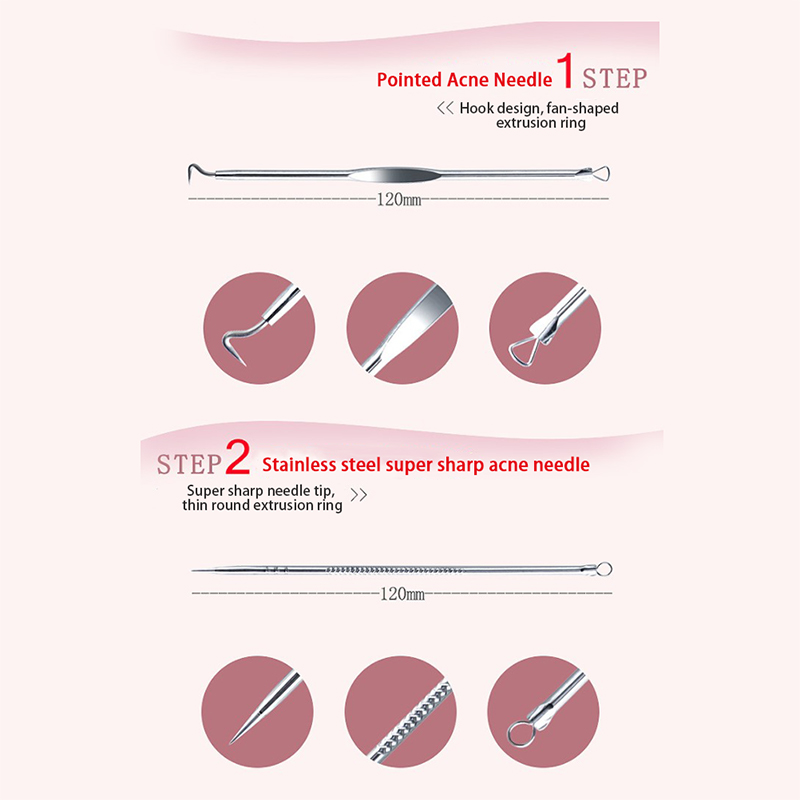 Pointed Acne Needle 1 STEP

<< Hook design, fan-shaped extrusion ring

120mm

STEP 2 Stainless steel super sharp acne needle

Super sharp needle tip, thin round extrusion ring >>

120mm