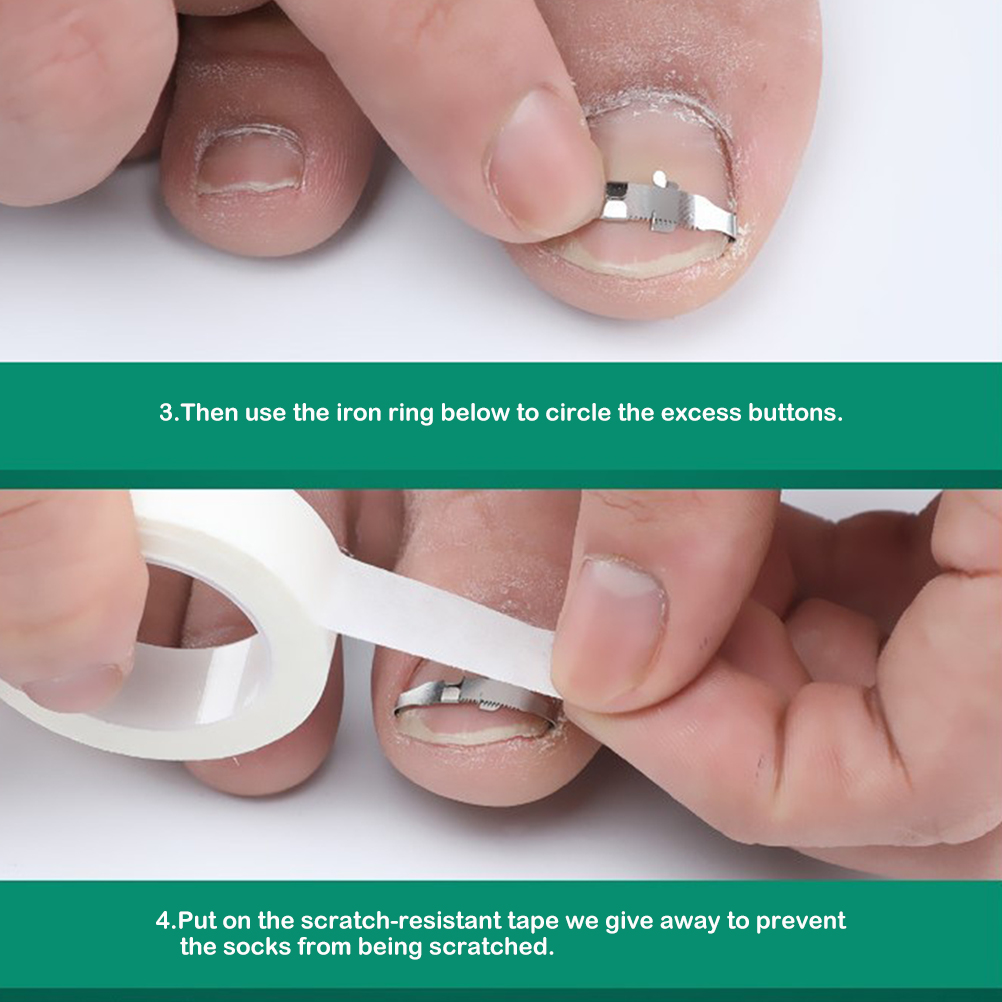 3.Then use the iron ring below to circle the excess buttons.

4.Put on the scratch-resistant tape we give away to prevent the socks from being scratched.