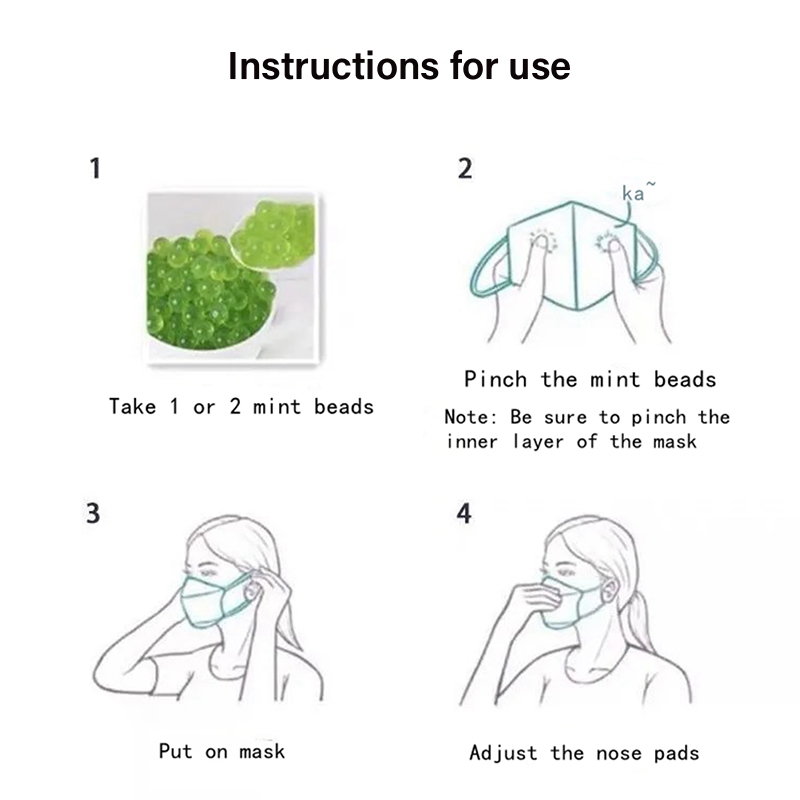 Instructions for use

1

Take 1 or 2 mint beads

2

ka~

Pinch the mint beads

Note: Be sure to pinch the inner layer of the mask

3

Put on mask

4

Adjust the nose pads