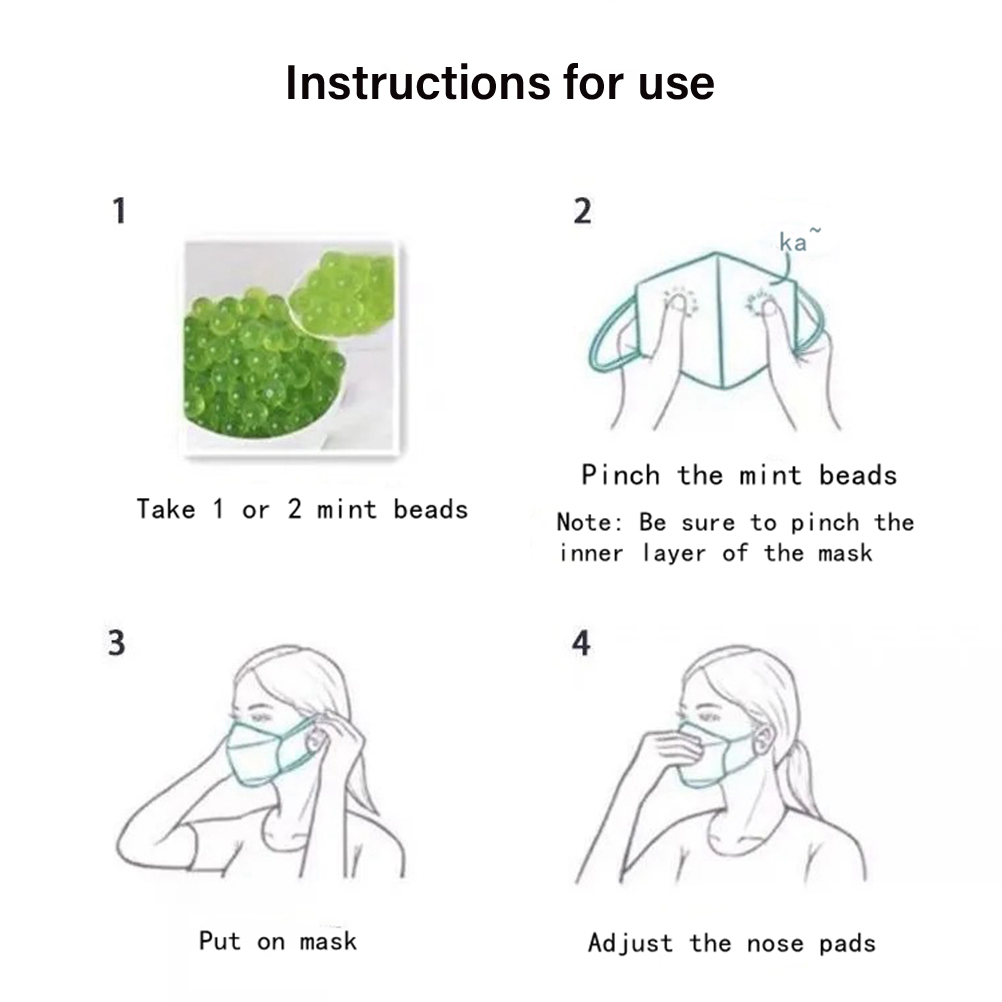 Instructions for use

1

Take 1 or 2 mint beads

2

ka~

Pinch the mint beads

Note: Be sure to pinch the inner layer of the mask

3

Put on mask

4

Adjust the nose pads