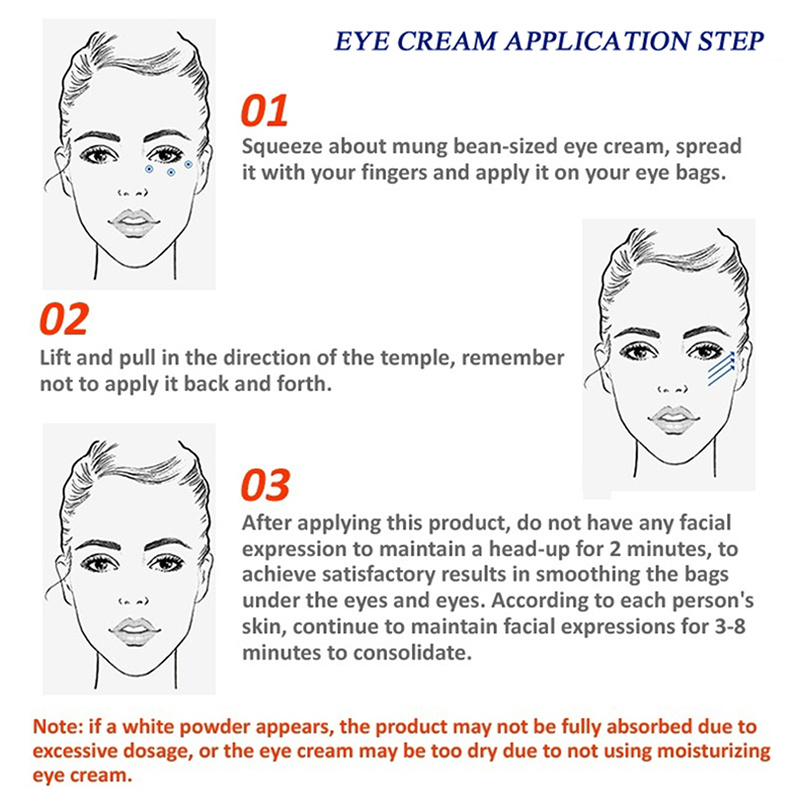 EYE CREAM APPLICATION STEP

01
Squeeze about mung bean-sized eye cream, spread it with your fingers and apply it on your eye bags.

02
Lift and pull in the direction of the temple, remember not to apply it back and forth.

03
After applying this product, do not have any facial expression to maintain a head-up for 2 minutes, to achieve satisfactory results in smoothing the bags under the eyes and eyes. According to each person's skin, continue to maintain facial expressions for 3-8 minutes to consolidate.

Note: if a white powder appears, the product may not be fully absorbed due to excessive dosage, or the eye cream may be too dry due to not using moisturizing eye cream.