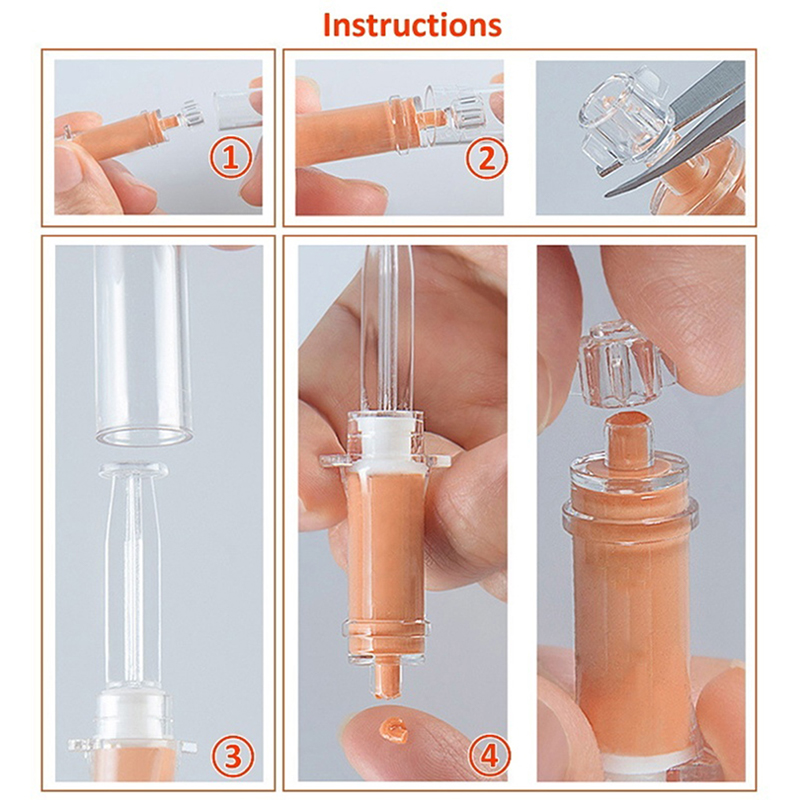 Instructions

1

2

3

4