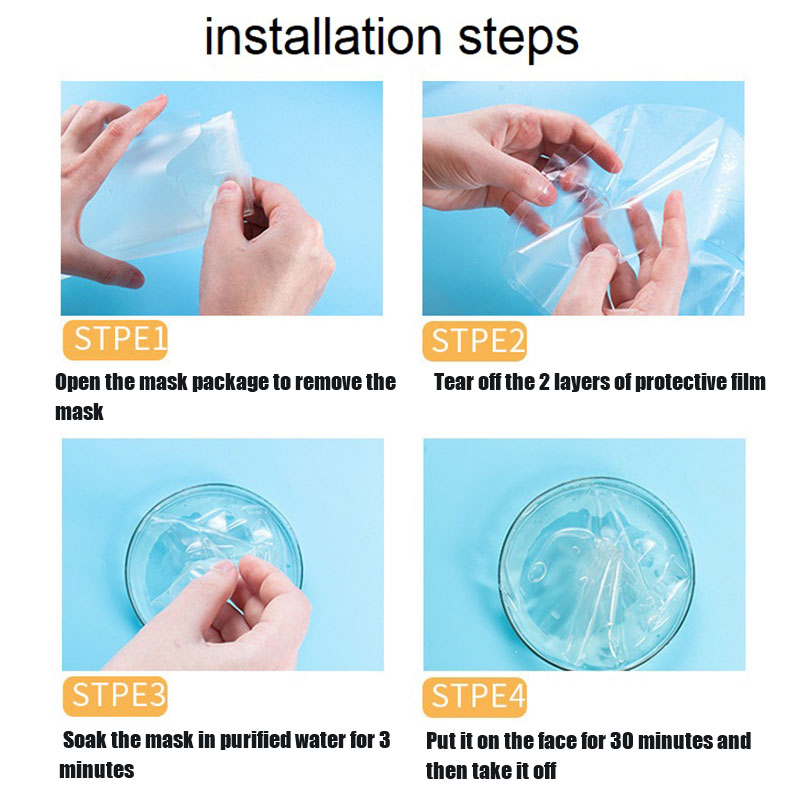 installation steps

STPE1

Open the mask package to remove the mask

STPE2

Tear off the 2 layers of protective film

STPE3

Soak the mask in purified water for 3 minutes

STPE4

Put it on the face for 30 minutes and then take it off