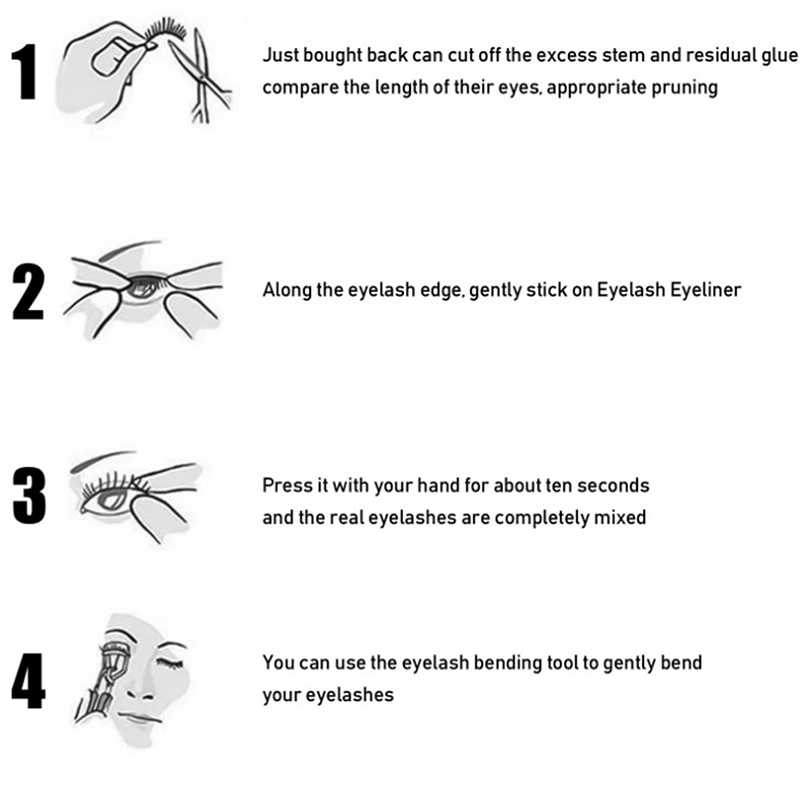 1

Just bought back can cut off the excess stem and residual glue compare the length of their eyes, appropriate pruning

2

Along the eyelash edge, gently stick on Eyelash Eyeliner

3

Press it with your hand for about ten seconds
and the real eyelashes are completely mixed

4

You can use the eyelash bending tool to gently bend your eyelashes