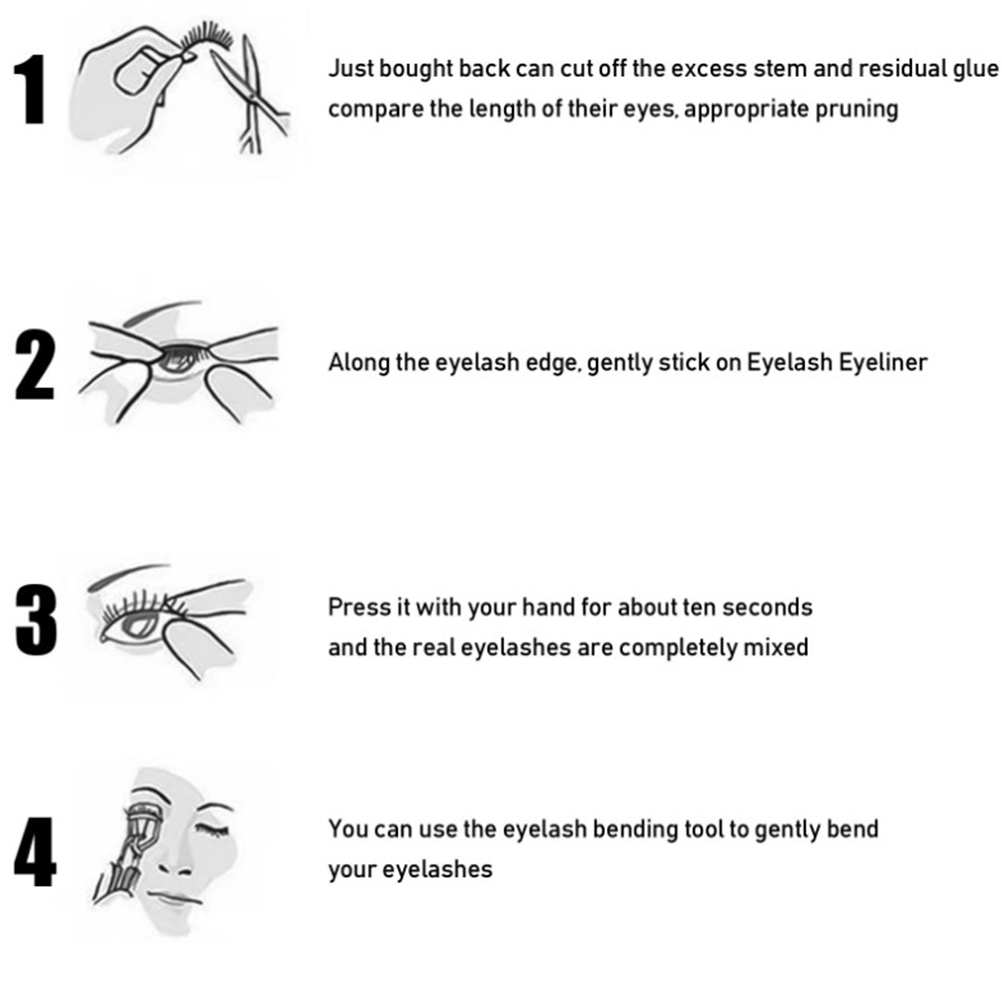 1

Just bought back can cut off the excess stem and residual glue compare the length of their eyes, appropriate pruning

2

Along the eyelash edge, gently stick on Eyelash Eyeliner

3

Press it with your hand for about ten seconds and the real eyelashes are completely mixed

4

You can use the eyelash bending tool to gently bend your eyelashes