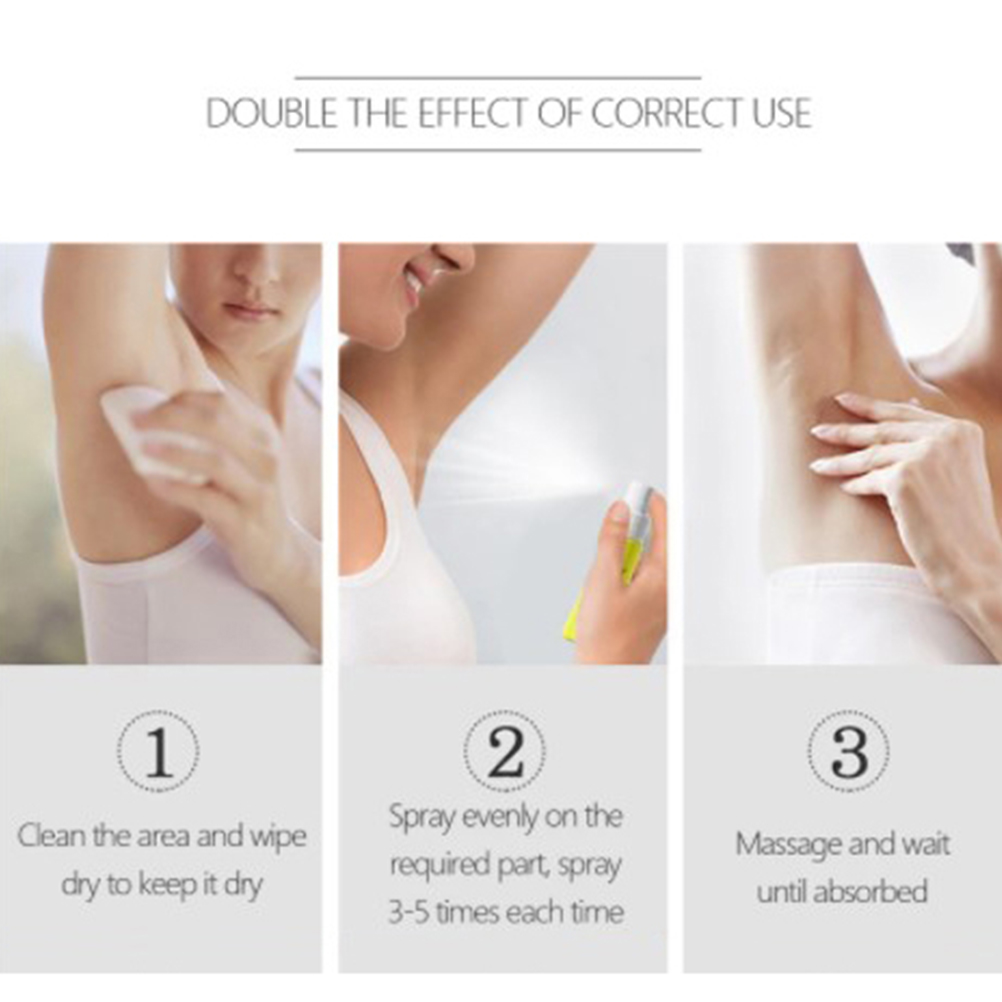 DOUBLE THE EFFECT OF CORRECT USE

1

Clean the area and wipe dry to keep it dry

2

Spray evenly on the required part, spray 3-5 times each time

3

Massage and wait until absorbed