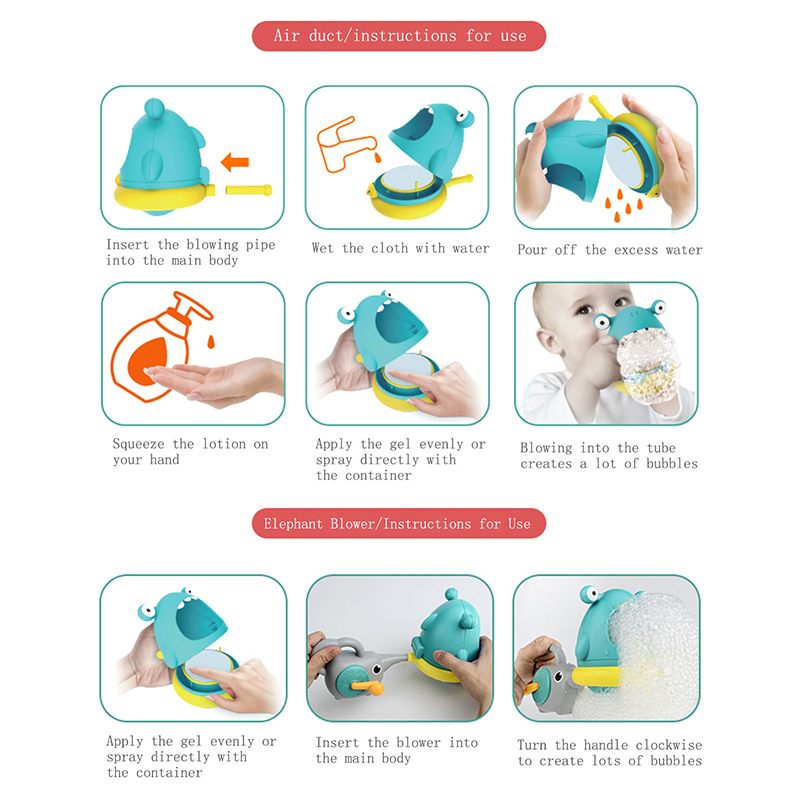 Air duct/instructions for use

Insert the blowing pipe into the main body

Wet the cloth with water

Pour off the excess water

Squeeze the lotion on your hand

Apply the gel evenly or spray directly with the container

Blowing into the tube creates a lot of bubbles

Elephant Blower/Instructions for Use

Apply the gel evenly or spray directly with the container

Insert the blower into the main body

Turn the handle clockwise to create lots of bubbles