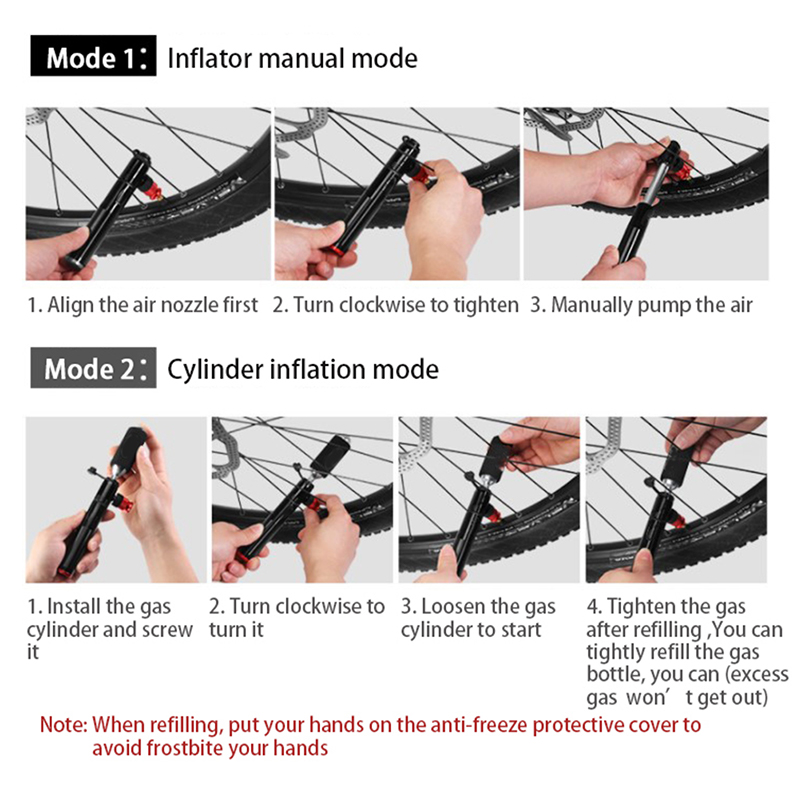 Mode 1: Inflator manual mode

1. Align the air nozzle first 2. Turn clockwise to tighten 3. Manually pump the air

Mode 2: Cylinder inflation mode

1. Install the gas cylinder and screw it

2. Turn clockwise to turn it

3. Loosen the gas cylinder to start

4. Tighten the gas after refilling ,You can tightly refill the gas bottle, you can (excess gas won’ t get out)

Note: When refilling, put your hands on the anti-freeze protective cover to avoid frostbite your hands