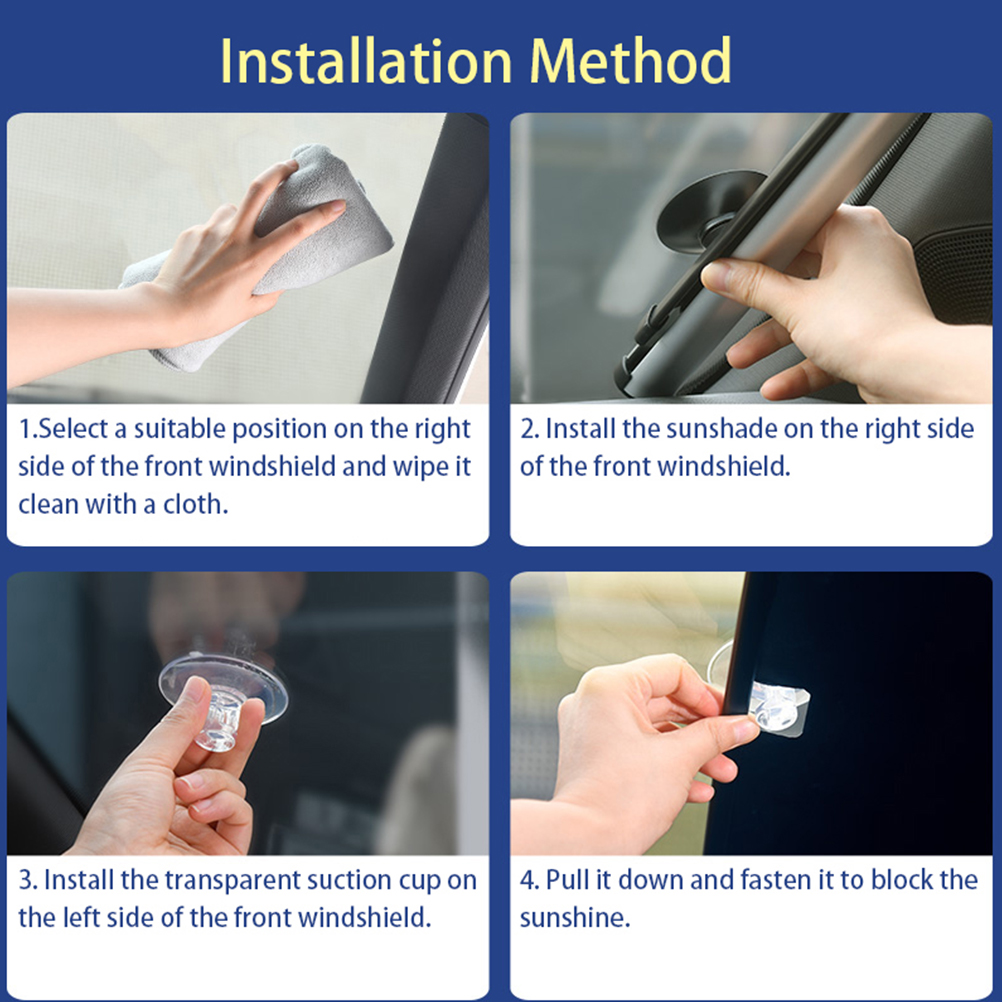 Installation Method

1.Select a suitable position on the right side of the front windshield and wipe it clean with a cloth.

2. Install the sunshade on the right side of the front windshield.

3. Install the transparent suction cup on the left side of the front windshield.

4. Pull it down and fasten it to block the sunshine.