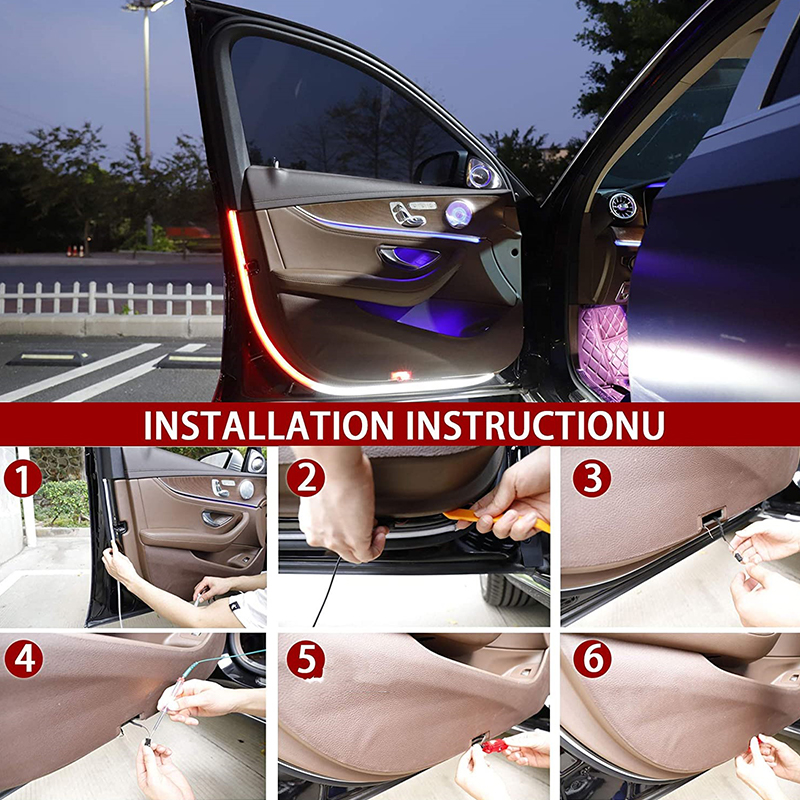 INSTALLATION INSTRUCTIONU

1

2

3

4

5

6