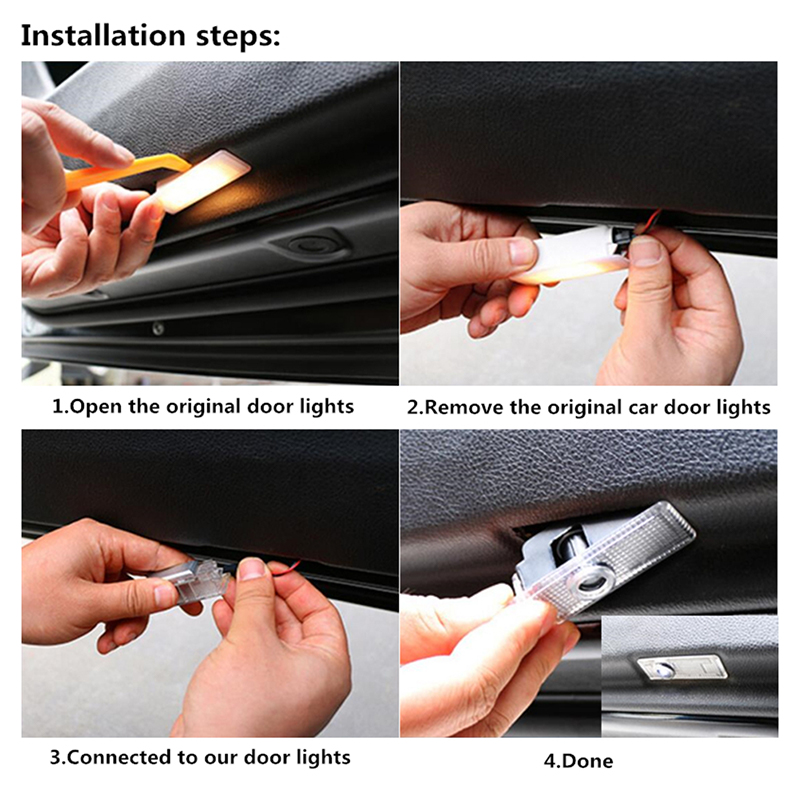 Installation steps:

1.Open the original door lights

2.Remove the original car door lights

3.Connected to our door lights

4.Done