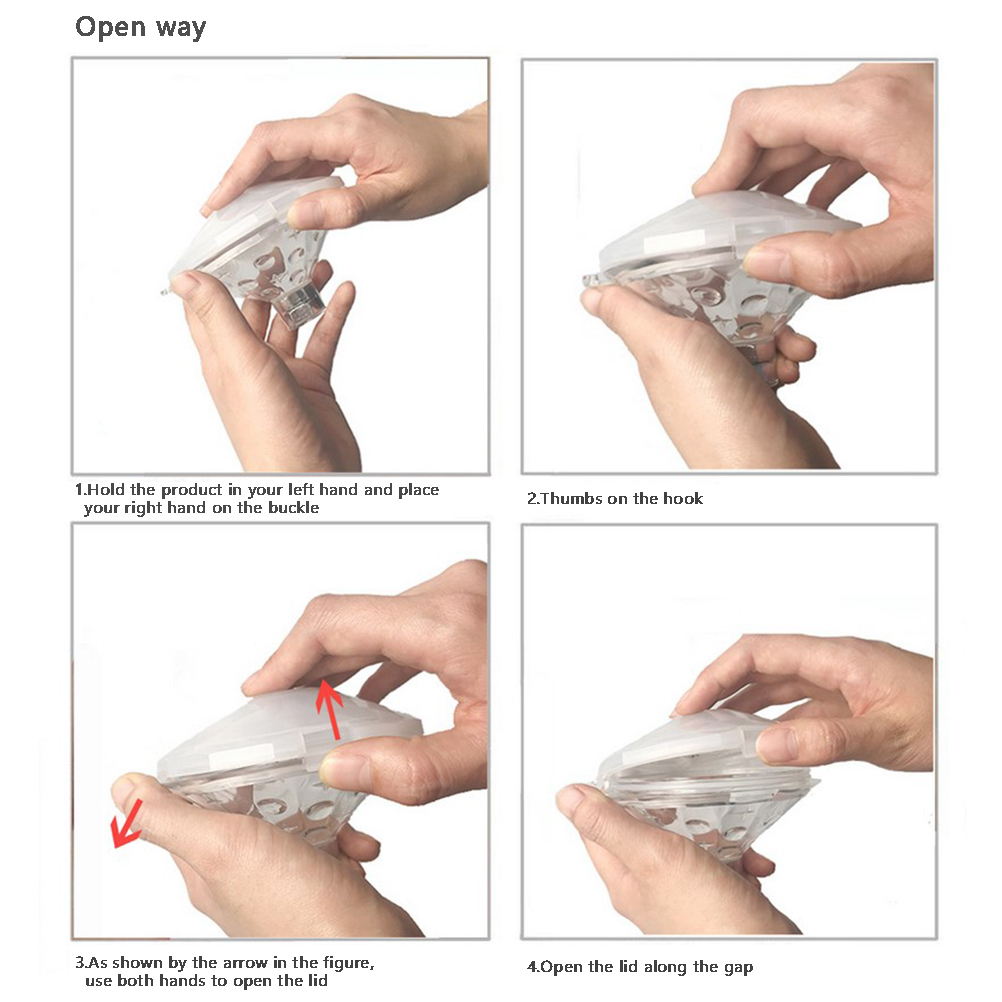 Open way

1.Hold the product in your left hand and place your right hand on the buckle

2.Thumbs on the hook

3.As shown by the arrow in the figure, use both hands to open the lid

4.Open the lid along the gap