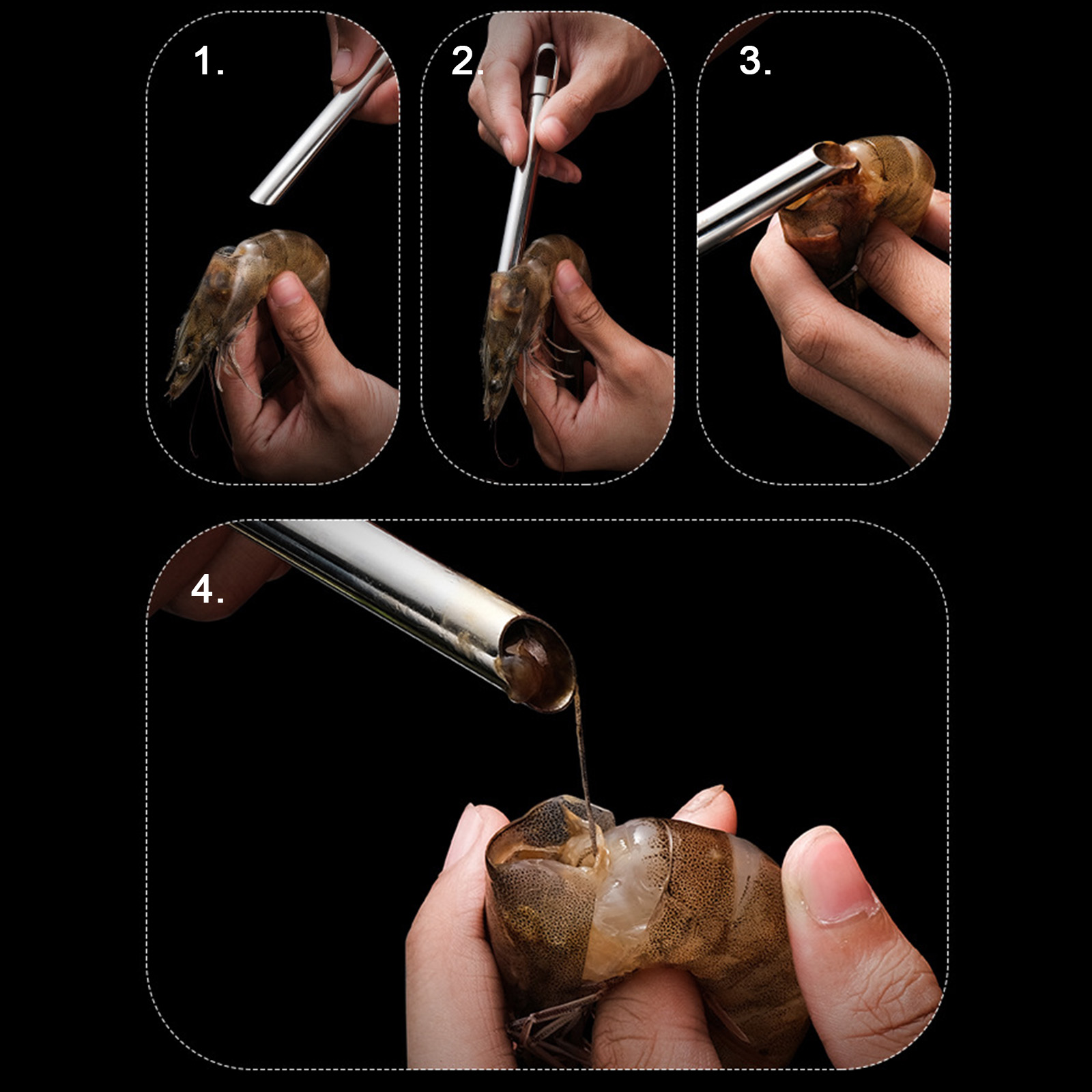 1.

2.

3.

4.