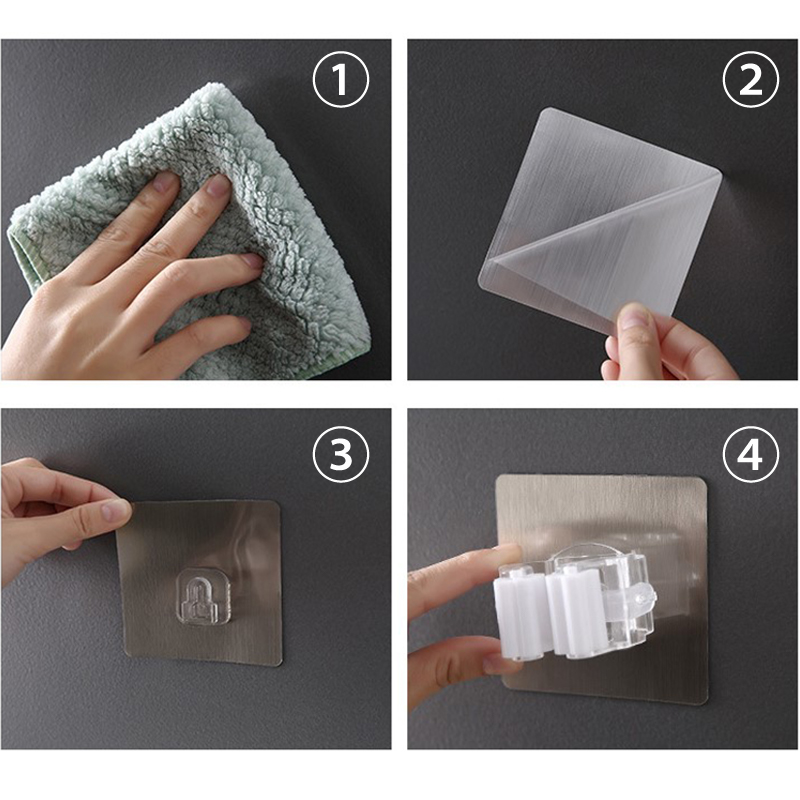 ①
②
③
④