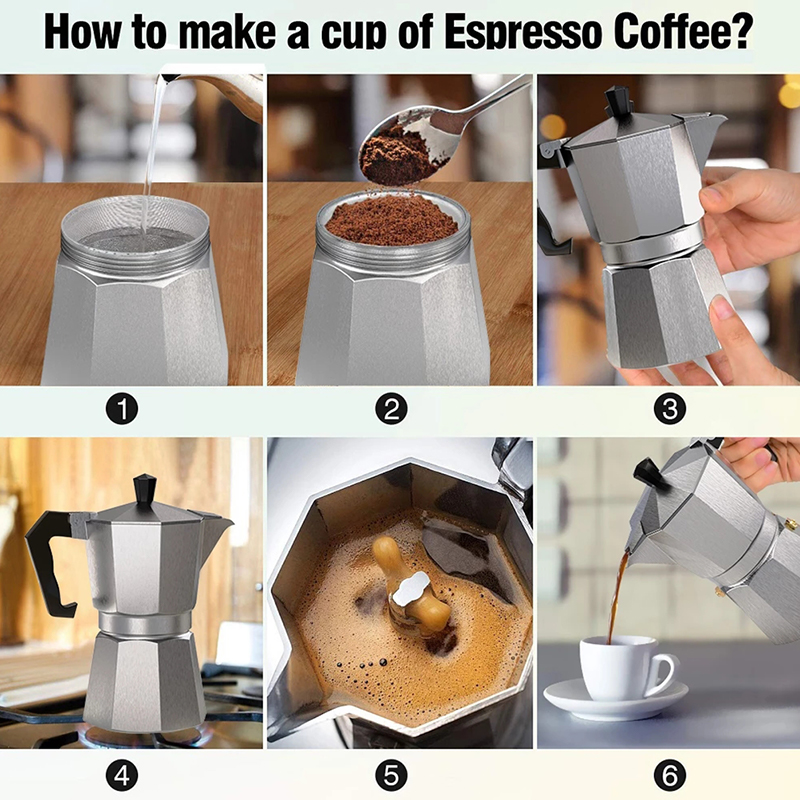 How to make a cup of Espresso Coffee?

1

2

3

4

5

6