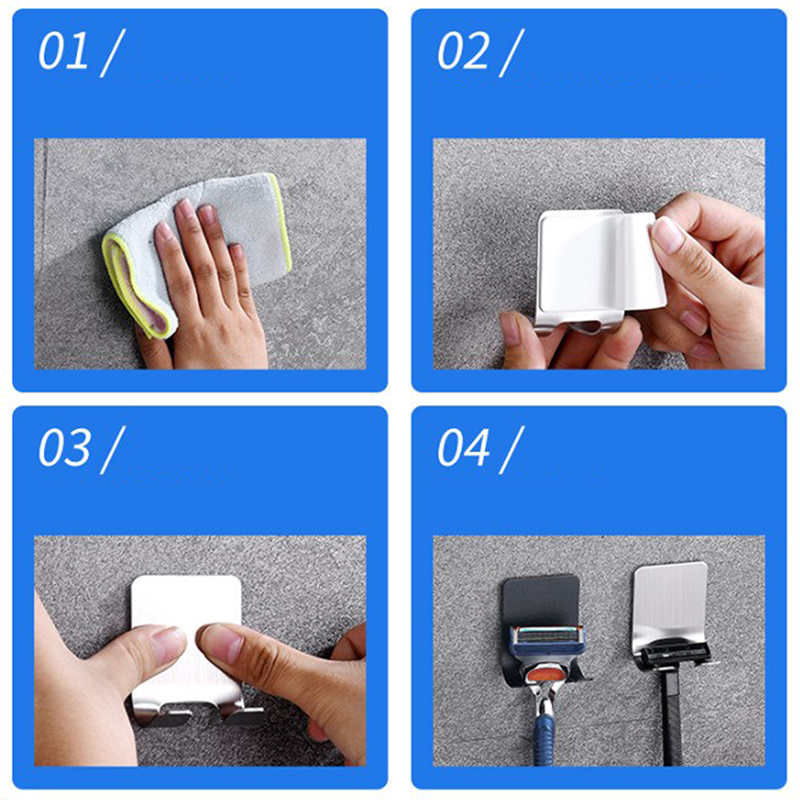 01 /

02 /

03 /

04 /