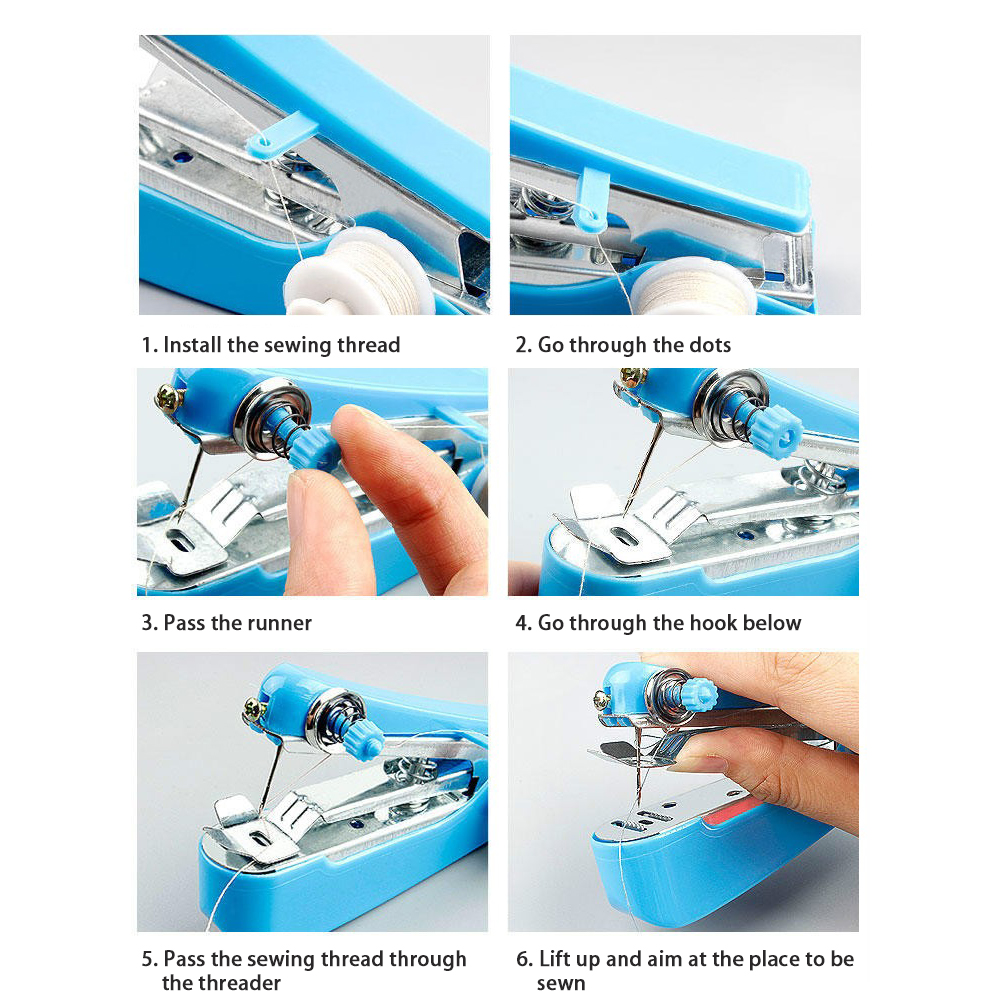 1. Install the sewing thread

2. Go through the dots

3. Pass the runner

4. Go through the hook below

5. Pass the sewing thread through the threader

6. Lift up and aim at the place to be sewn