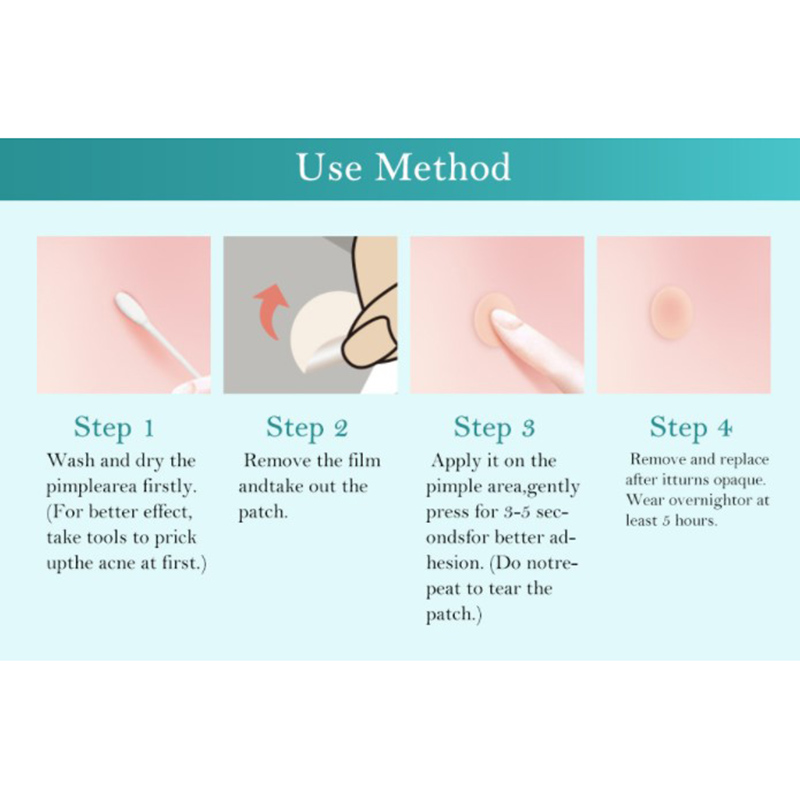 Use Method

Step 1
Wash and dry the pimplearea firstly. (For better effect, take tools to prick upthe acne at first.)

Step 2
Remove the film andtake out the patch.

Step 3
Apply it on the pimple area,gently press for 3-5 secondsfor better adhesion. (Do notrepeat to tear the patch.)

Step 4
Remove and replace after itturns opaque. Wear overnightor at least 5 hours.