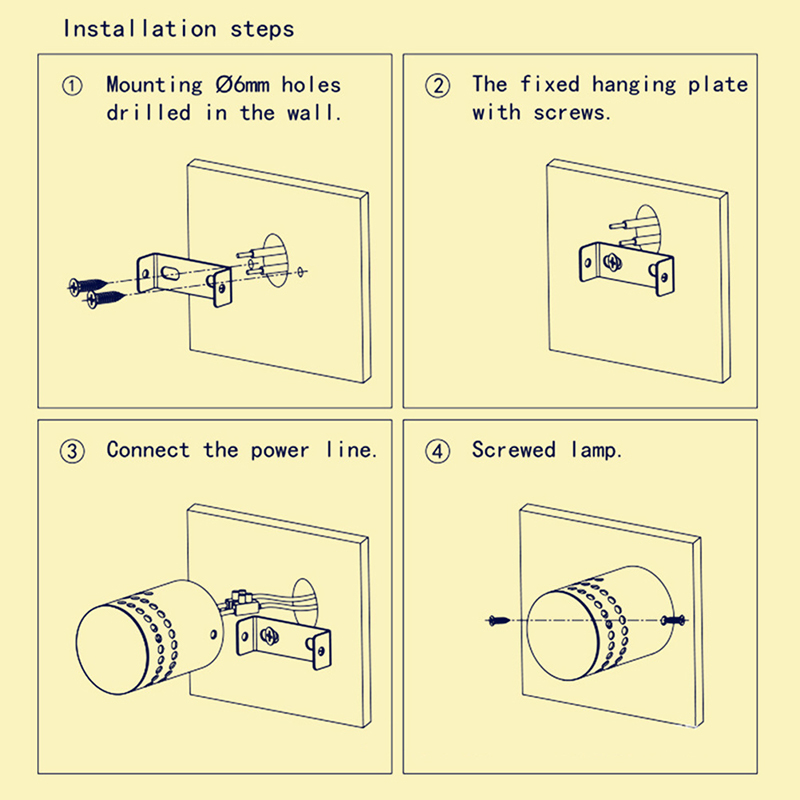 Installation steps

① Mounting Ø6mm holes drilled in the wall.

② The fixed hanging plate with screws.

③ Connect the power line.

④ Screwed lamp.