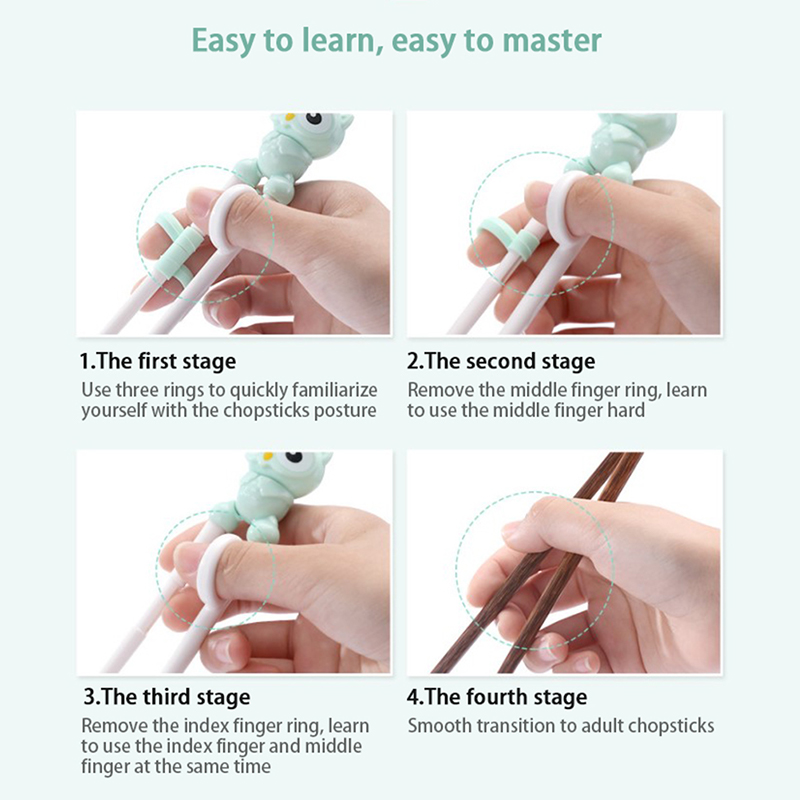 Easy to learn, easy to master

1.The first stage
Use three rings to quickly familiarize yourself with the chopsticks posture

2.The second stage
Remove the middle finger ring, learn to use the middle finger hard

3.The third stage
Remove the index finger ring, learn to use the index finger and middle finger at the same time

4.The fourth stage
Smooth transition to adult chopsticks